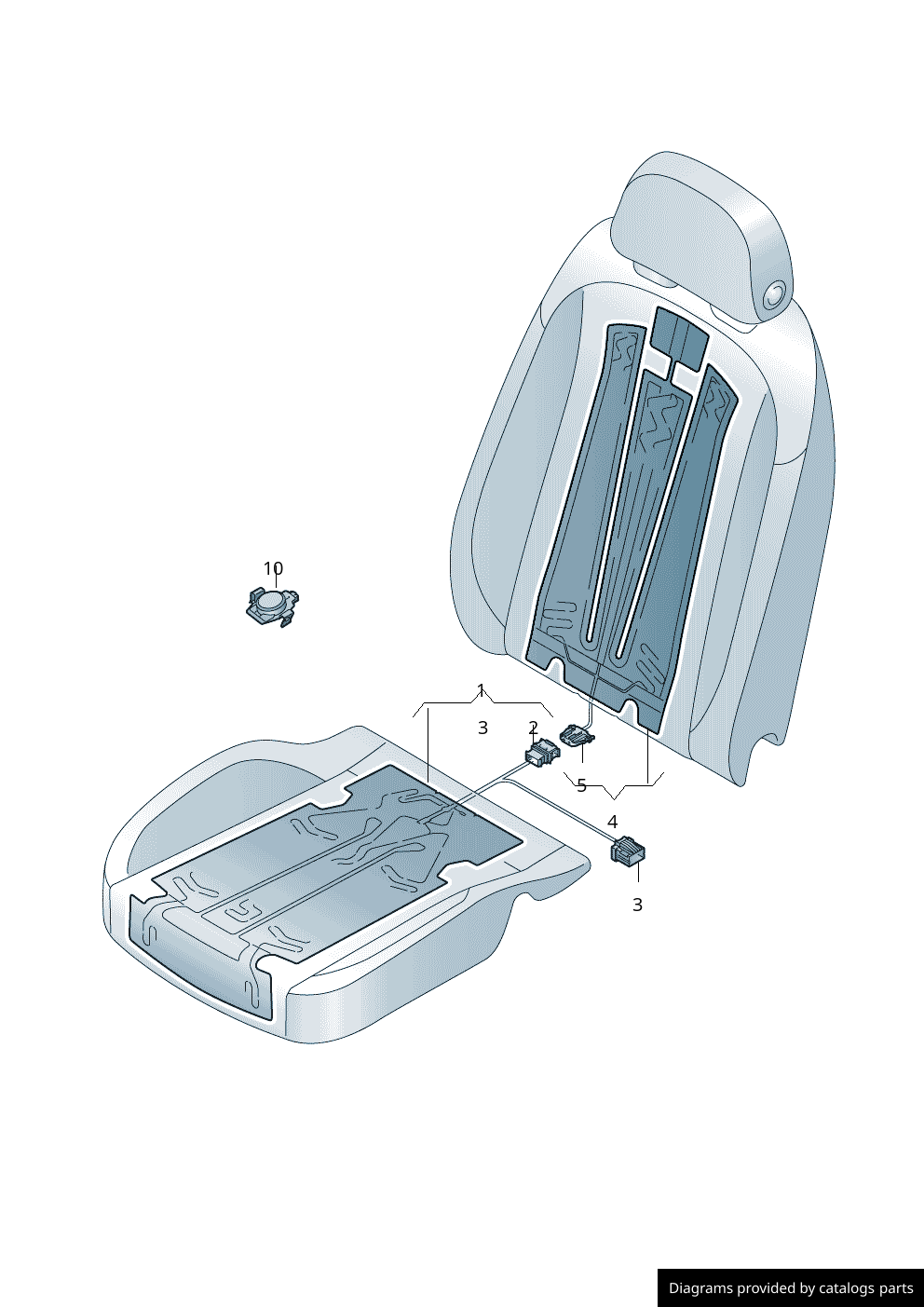 10

1

3

2

5

4

3

Diagrams provided by catalogs parts