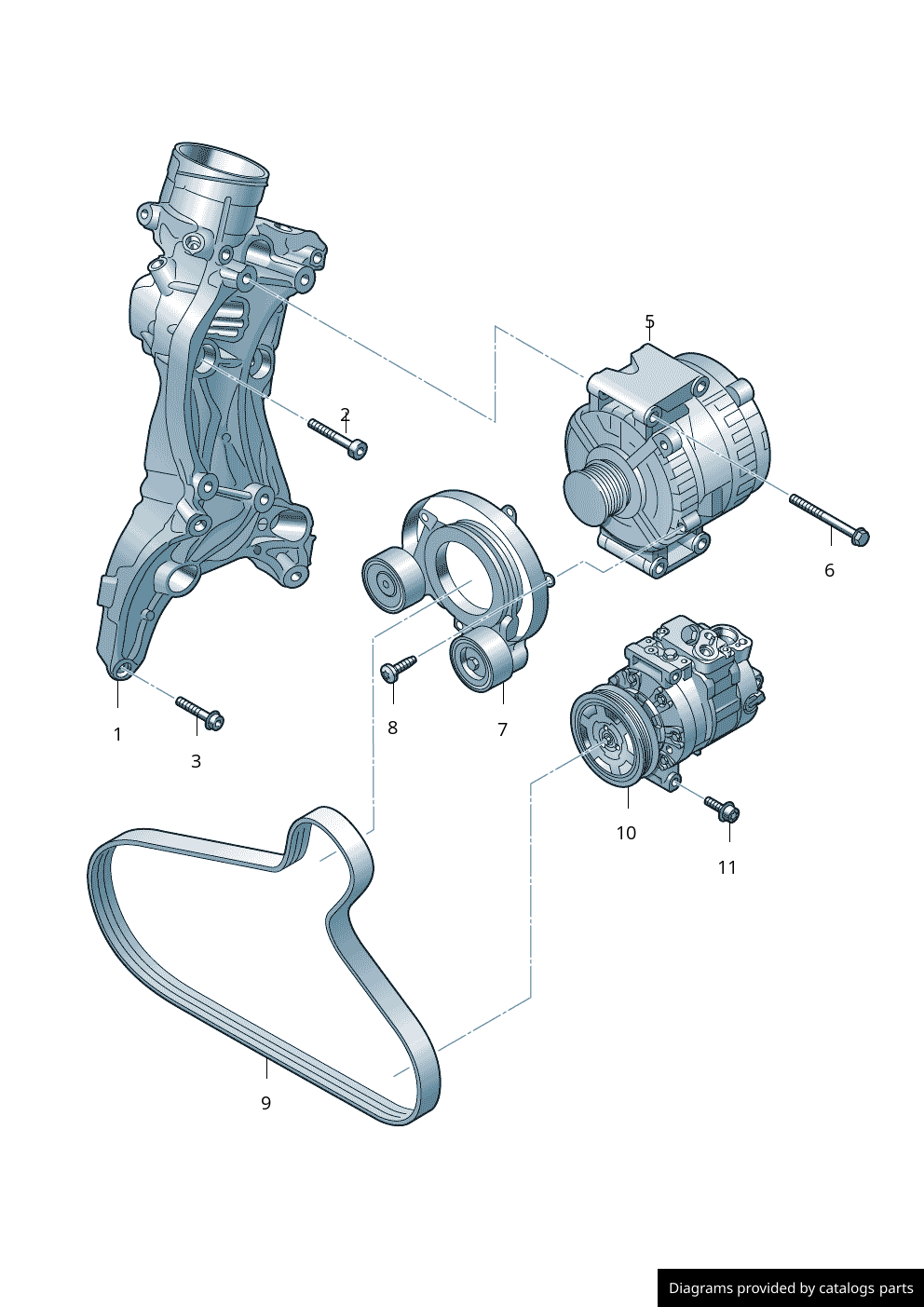 5

2

6

1

3

8

7

10

11

9

Diagrams provided by catalogs parts