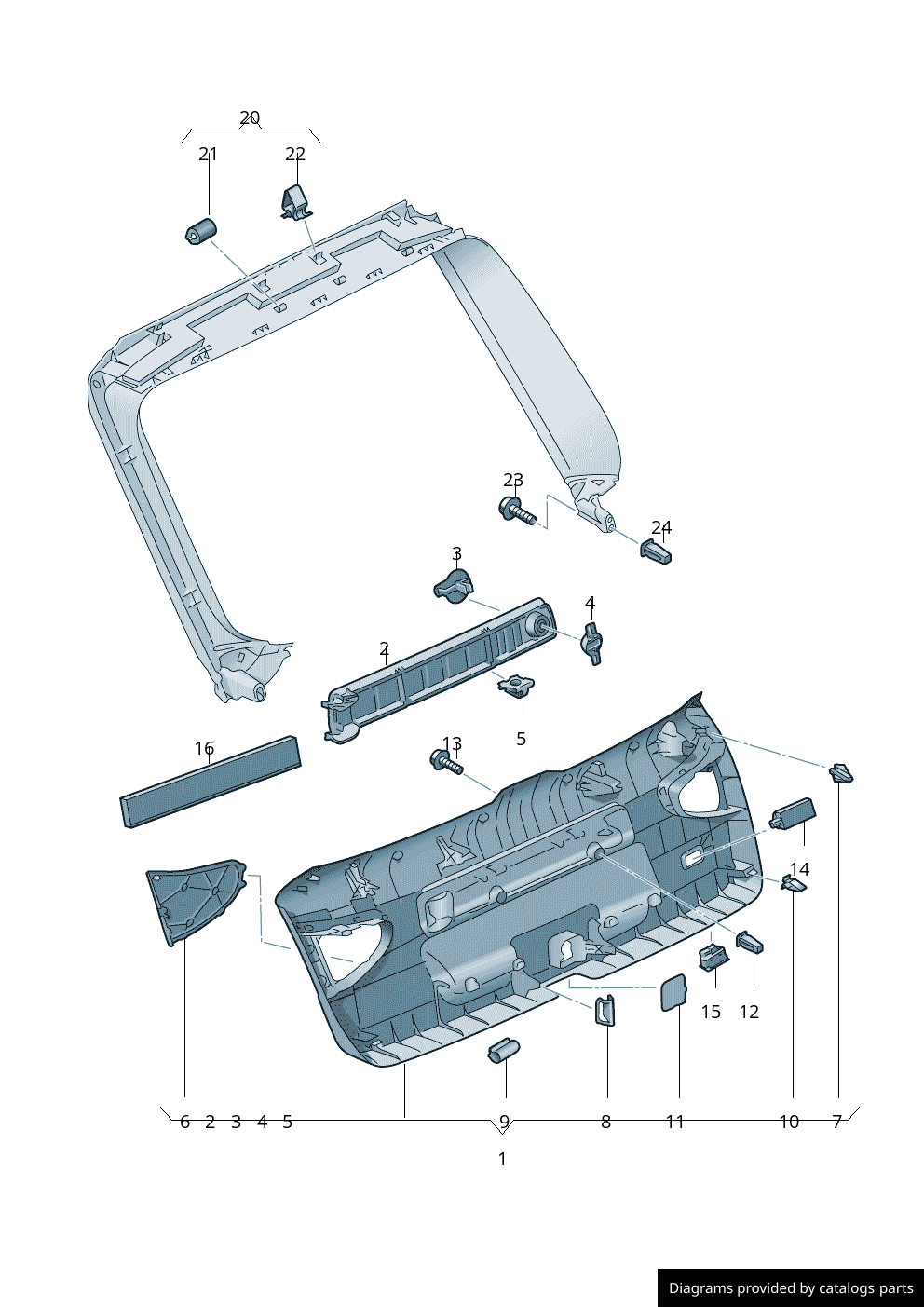 20
21
22
23
24
3
4
2
5
16
13
14
15
12
6 2 3 4 5
9
8
11
10
7
1
Diagrams provided by catalogs parts