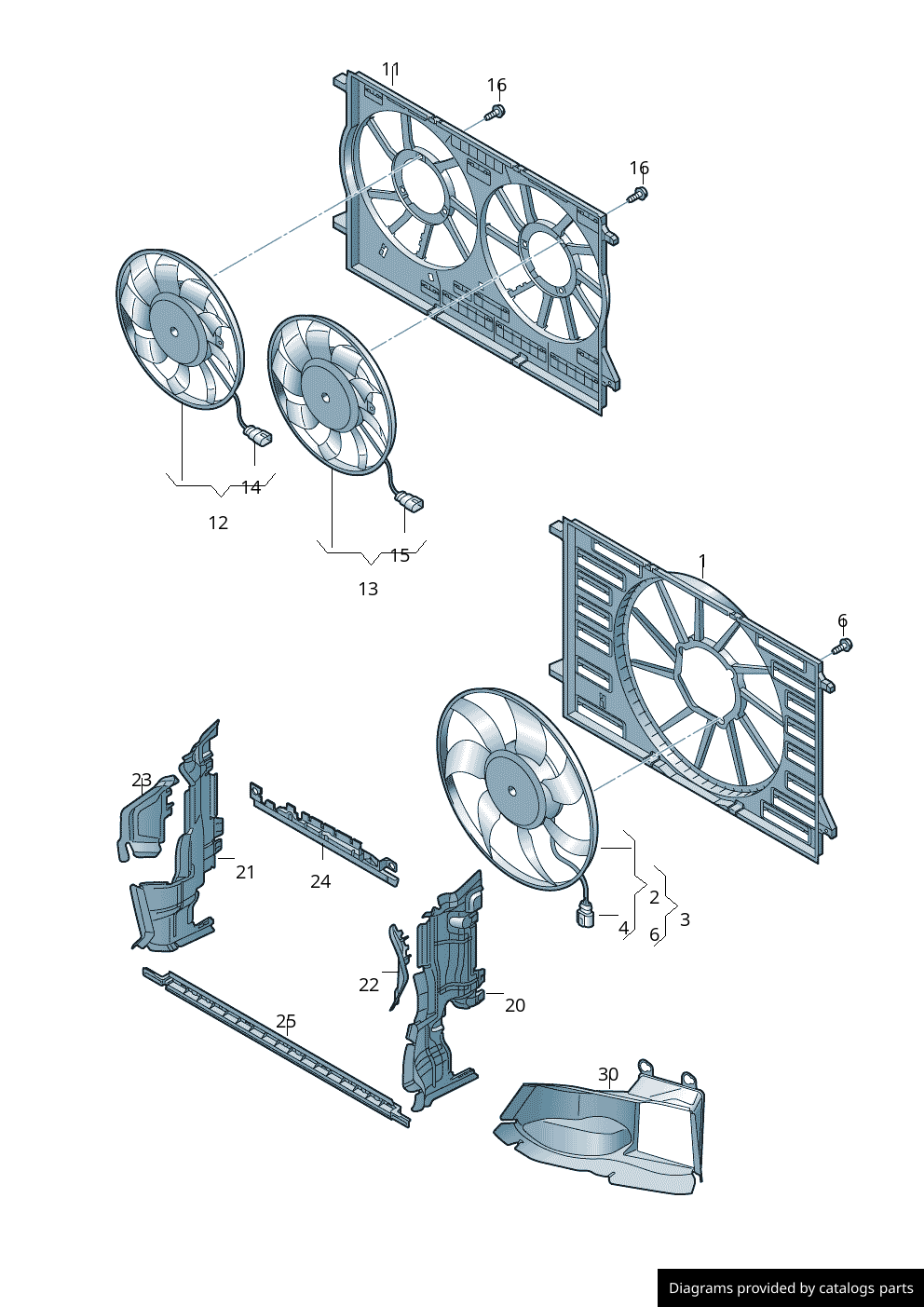 11
16
16
14
12
15
13
1
6
23
21
24
2
3
4
6
22
20
25
30
Diagrams provided by catalogs parts