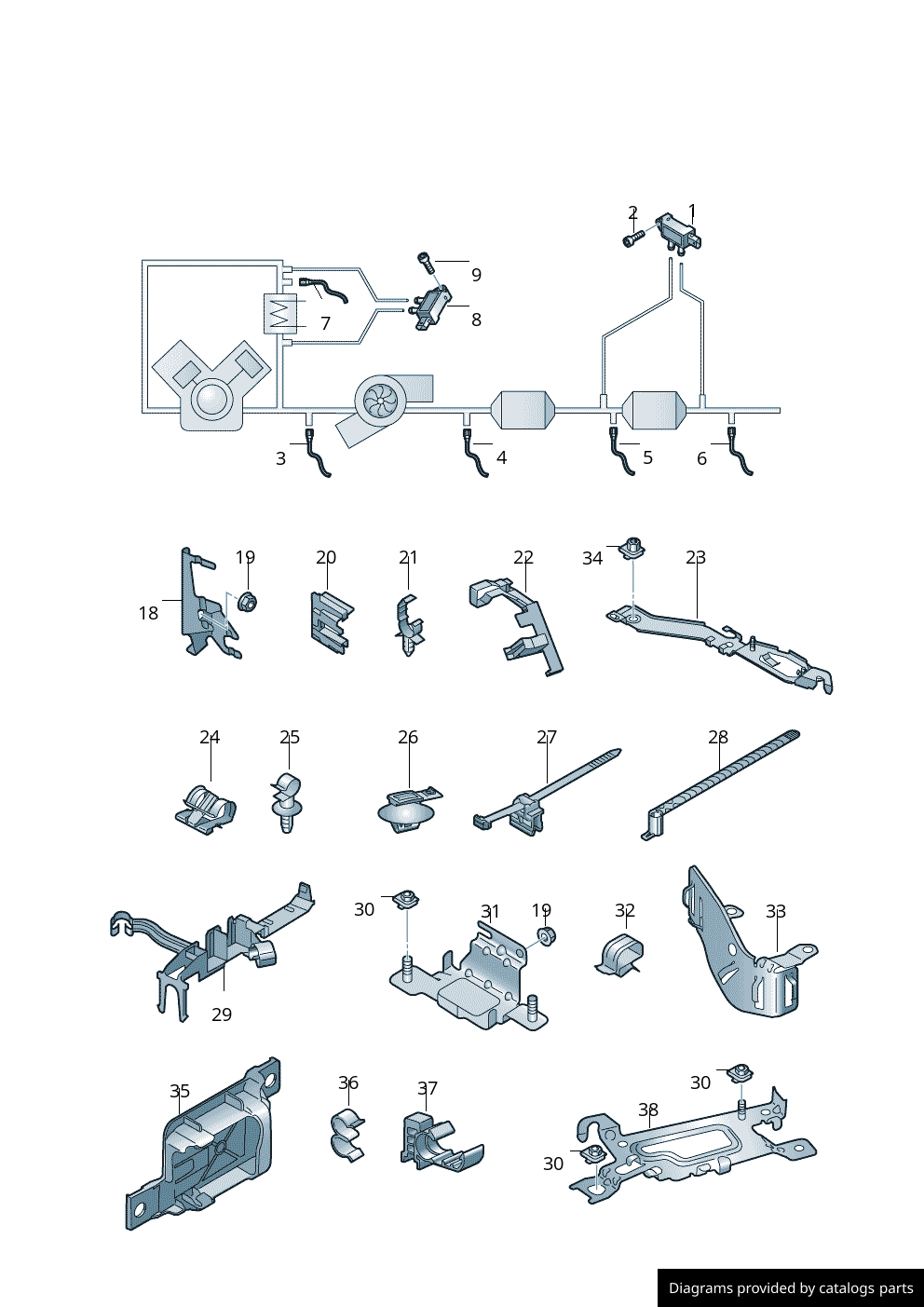 2
1
9
7
8
3
4
5
6
19
20
21
22
34
23
18
24
25
26
27
28
30
31
19
32
33
29
35
36
37
30
38
30
Diagrams provided by catalogs parts