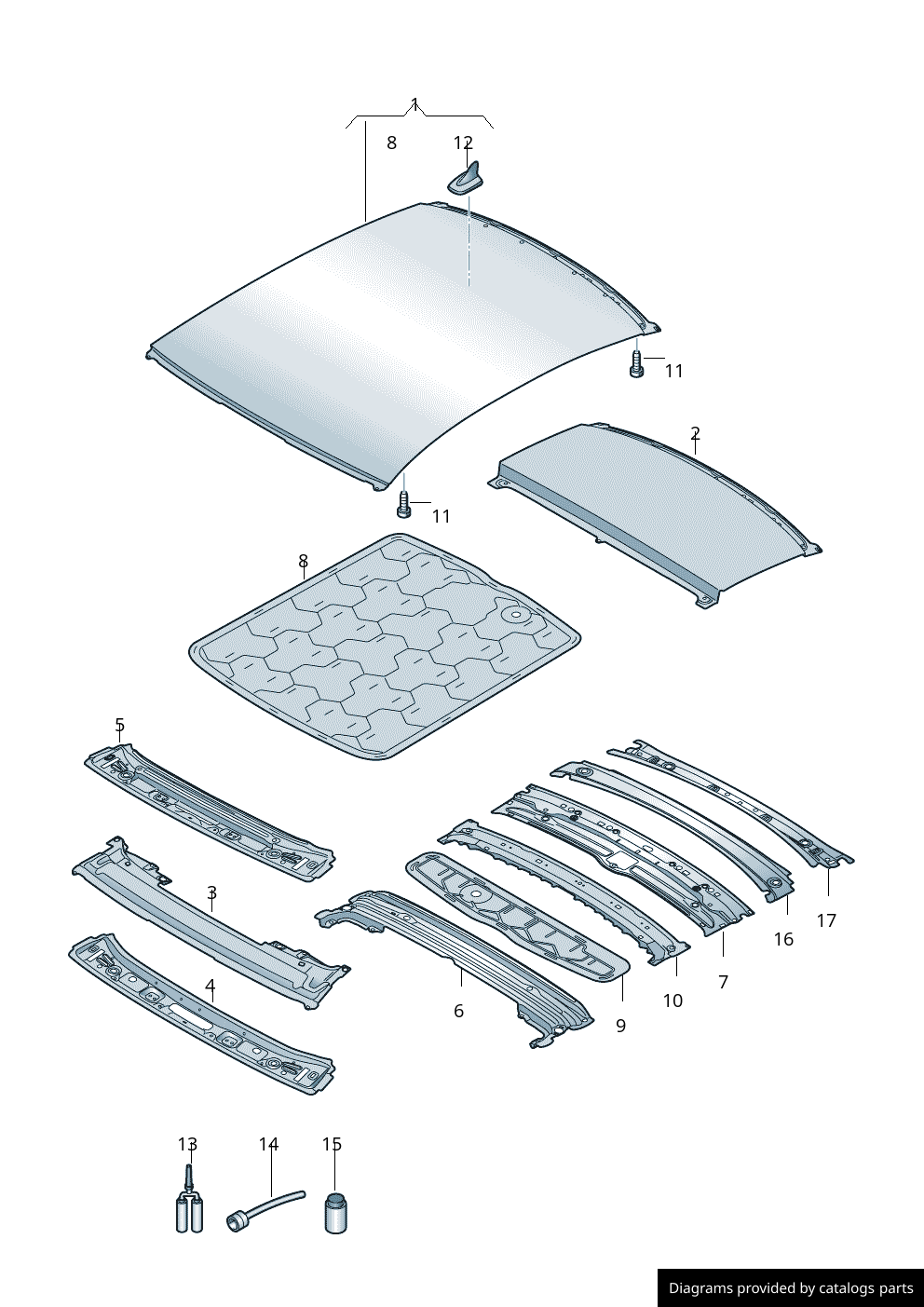 1
8
12
11
2
11
8
5
3
4
6
9
10
7
16
17
13
14
15
Diagrams provided by catalogs parts