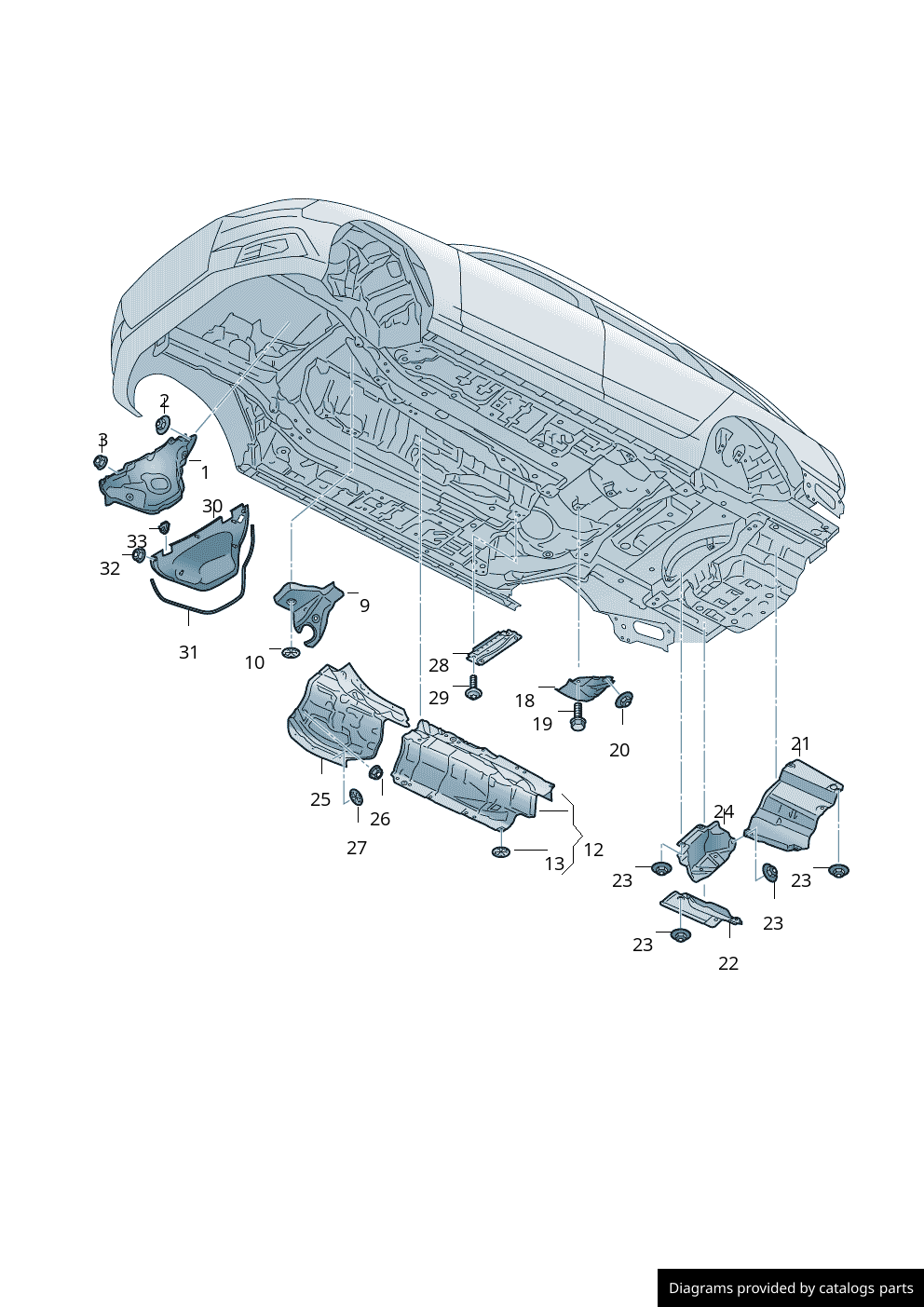 2
3
1
30
33
32
31
9
10
28
29
18
19
20
25
26
27
12
13
21
24
23
23
23
23
22

Diagrams provided by catalogs parts