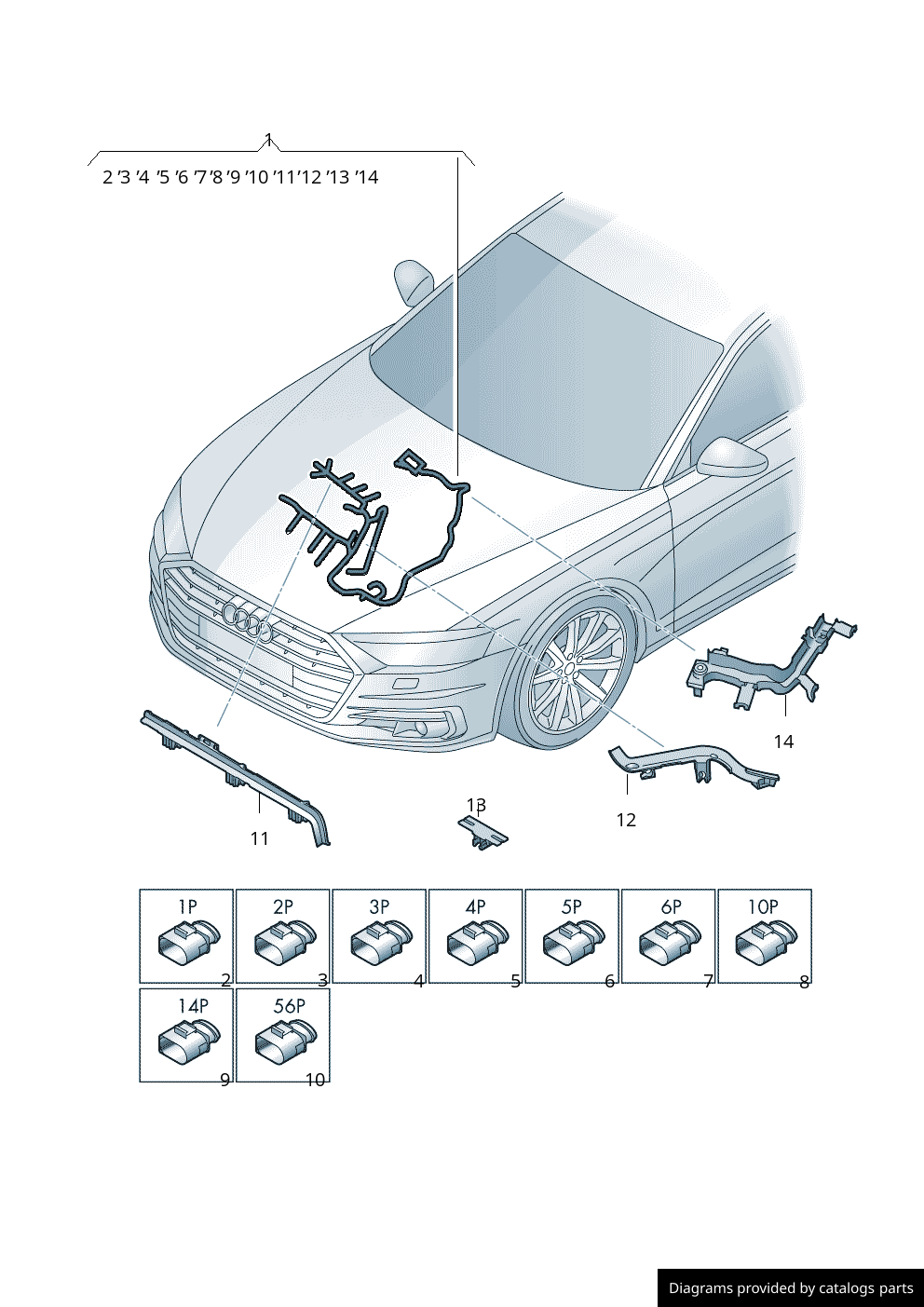 1

2 '3 '4 '5 '6 '7 '8 '9 '10 '11 '12 '13 '14

14

12

13

11

1P
2

2P
3

3P
4

4P
5

5P
6

6P
7

10P
8

14P
9

56P
10

Diagrams provided by catalogs parts