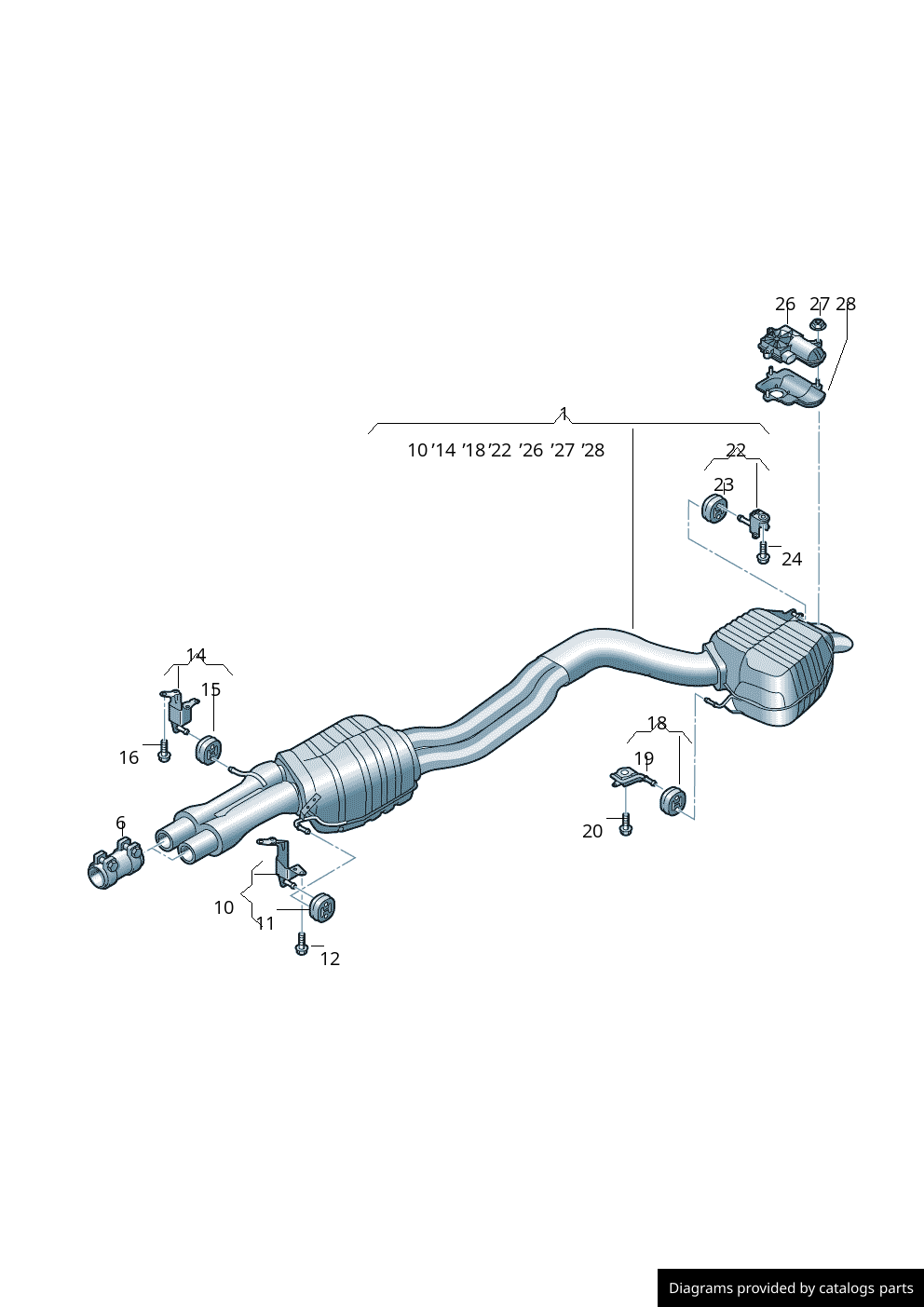 26 27 28

1

10 ’14 ’18 ’22 ’26 ’27 ’28

22

23

24

14

15

16

18

19

20

6

10

11

12

Diagrams provided by catalogs parts