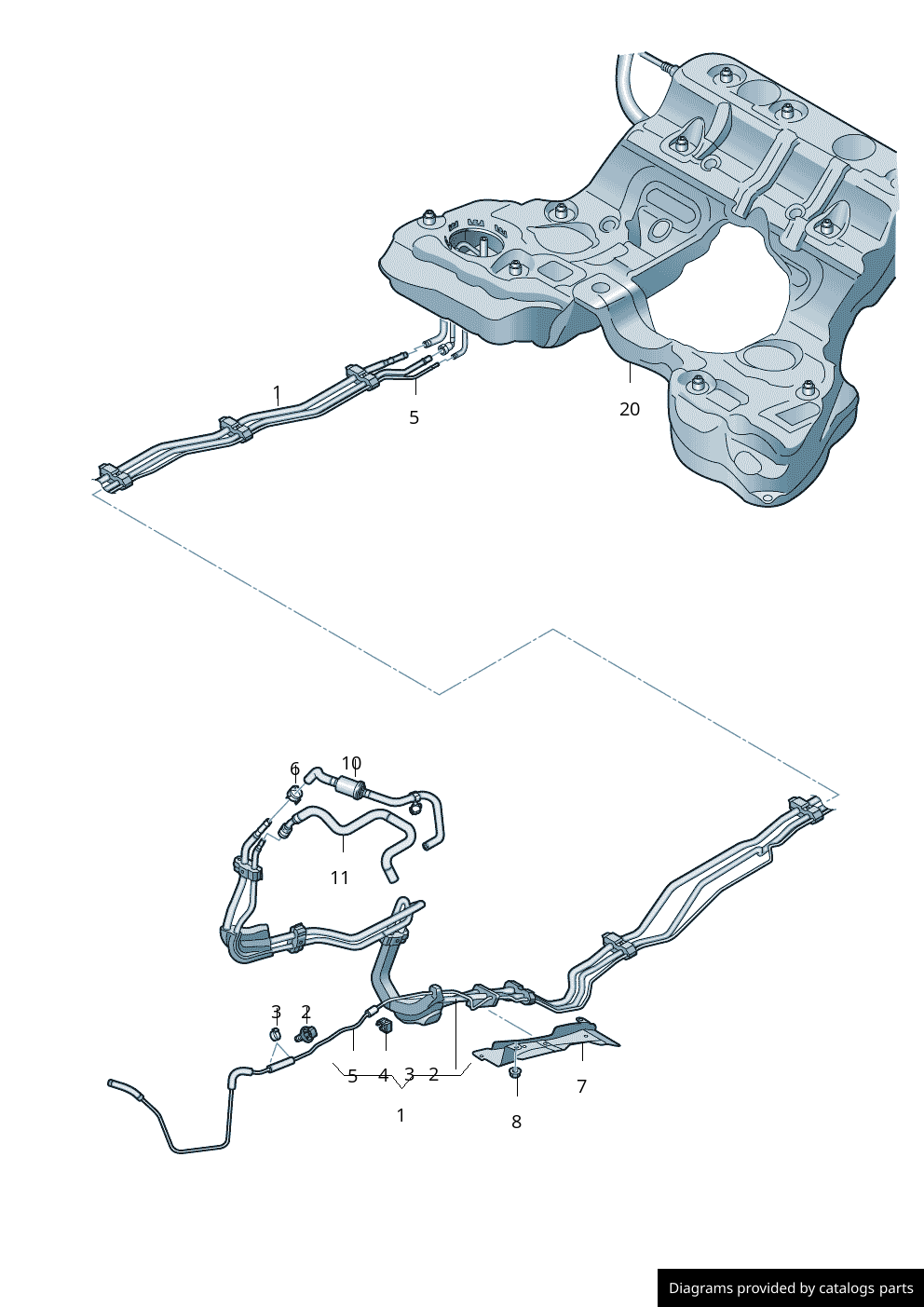 1
5
20
6
10
11
3
2
5
4
3
2
1
7
8
Diagrams provided by catalogs parts