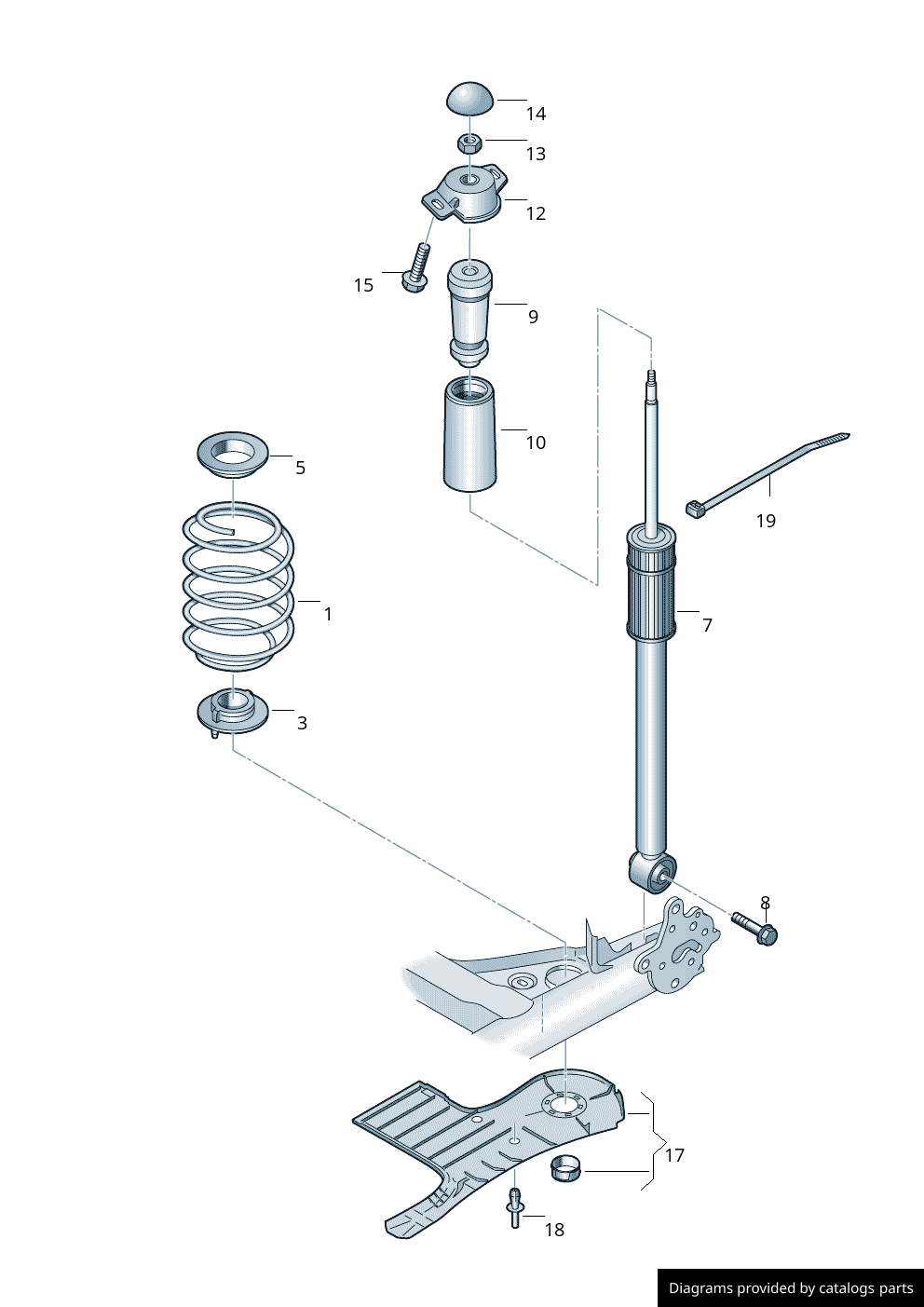 14
13
12
15
9
10
5
19
1
7
3
8
17
18
Diagrams provided by catalogs parts