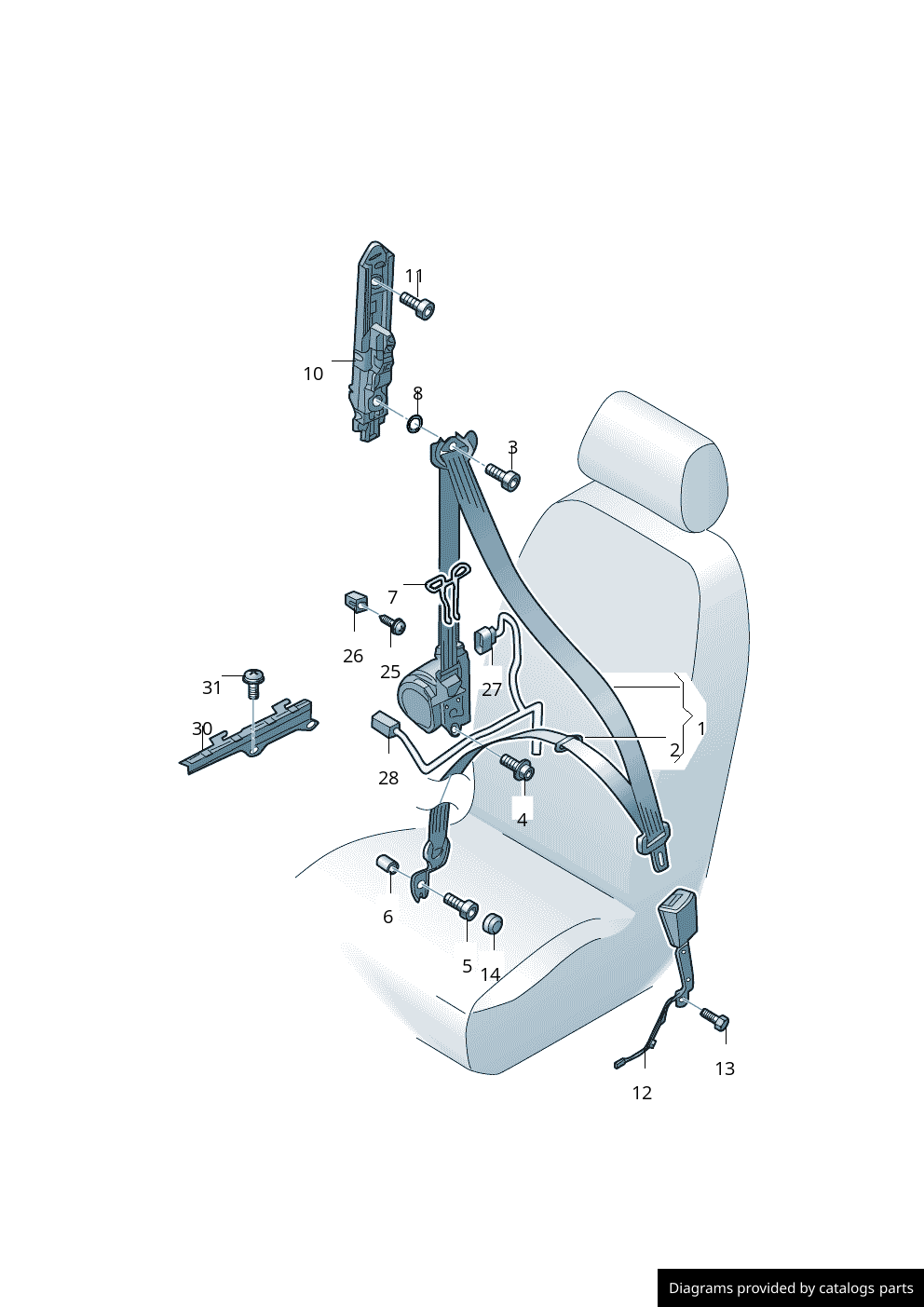 11
10
8
3
7
26
25
27
31
30
1
2
28
4
6
5
14
13
12

Diagrams provided by catalogs parts