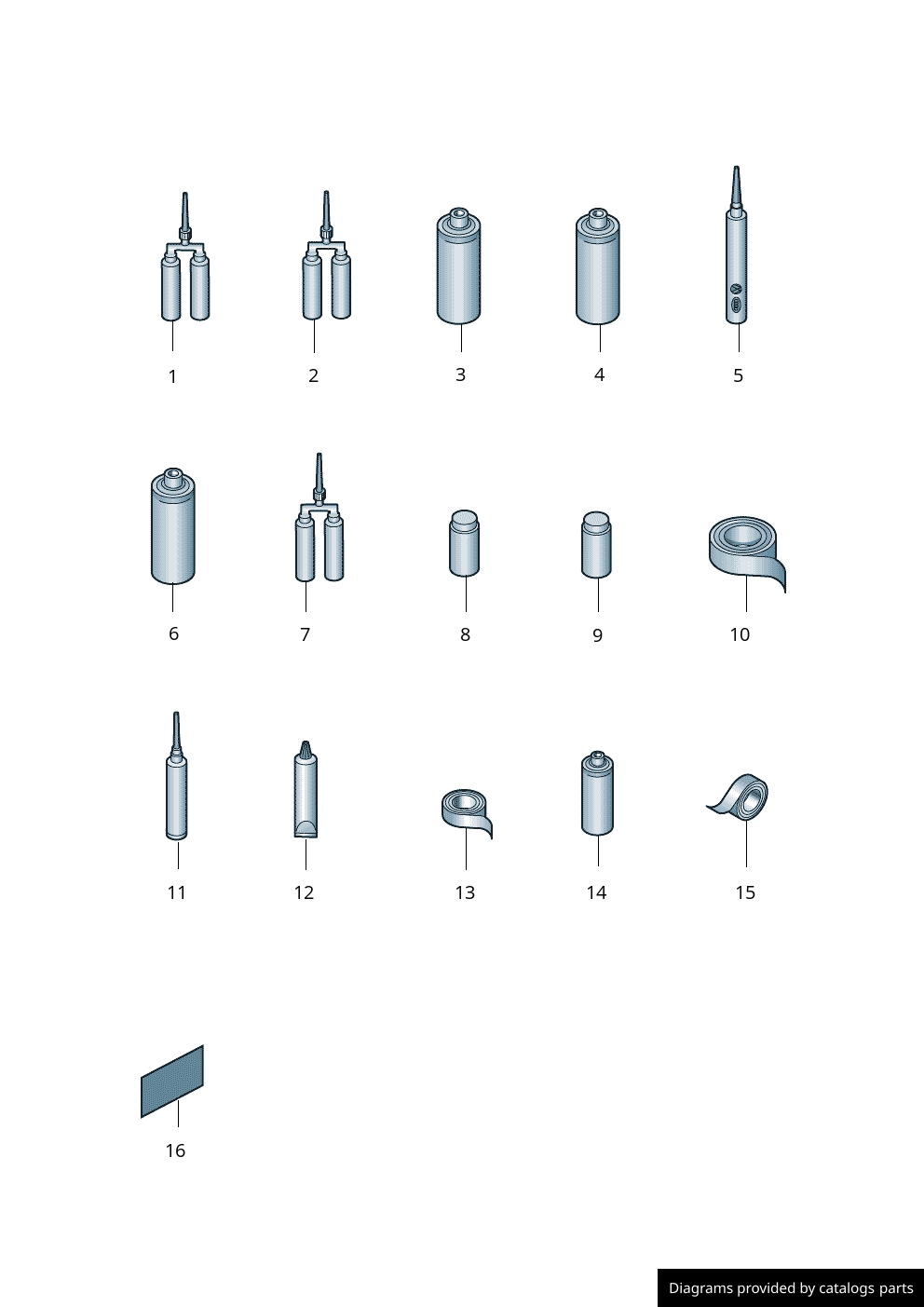 1
2
3
4
5
6
7
8
9
10
11
12
13
14
15
16
Diagrams provided by catalogs parts