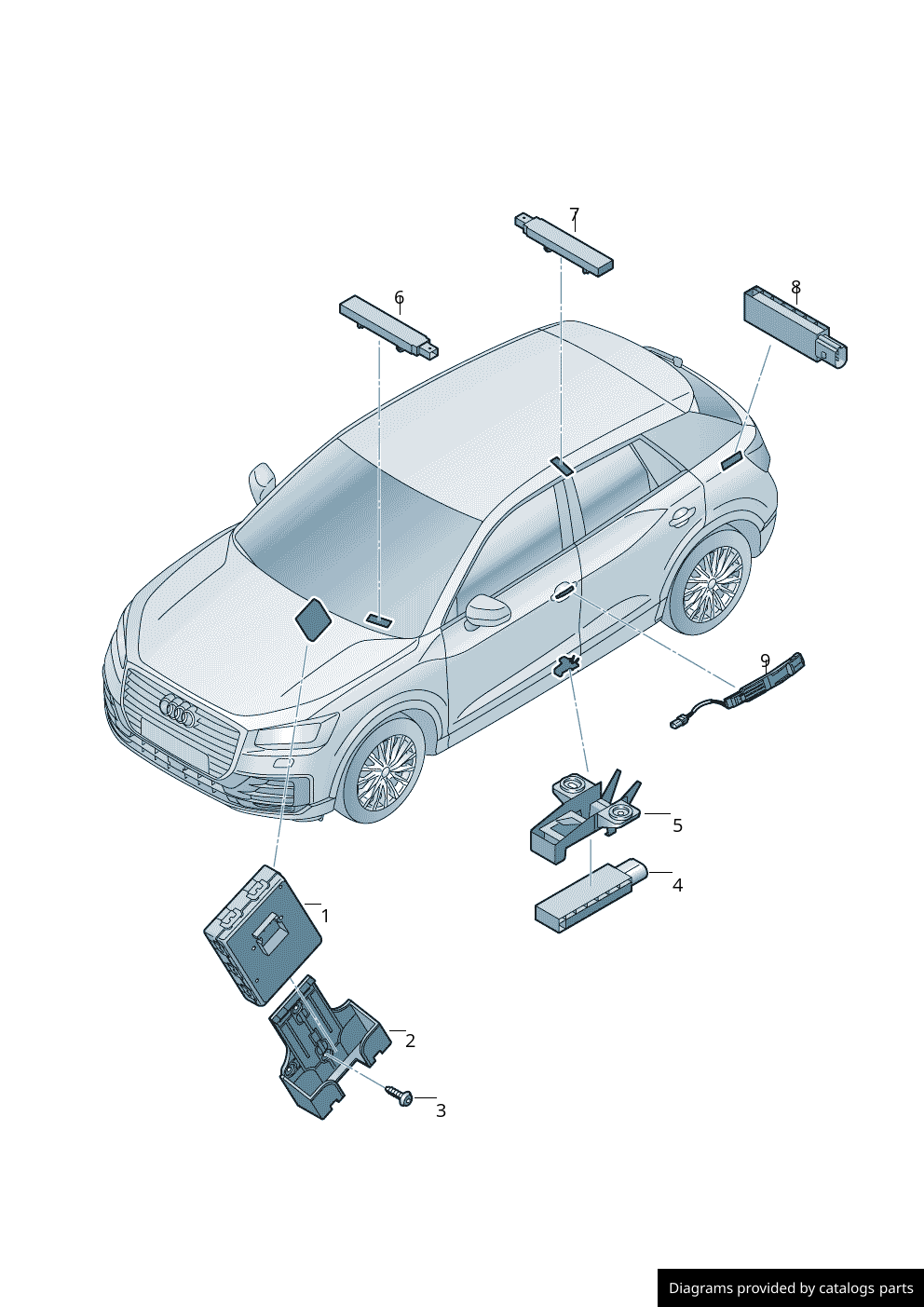 7

6

8

9

5

4

1

2

3

Diagrams provided by catalogs parts