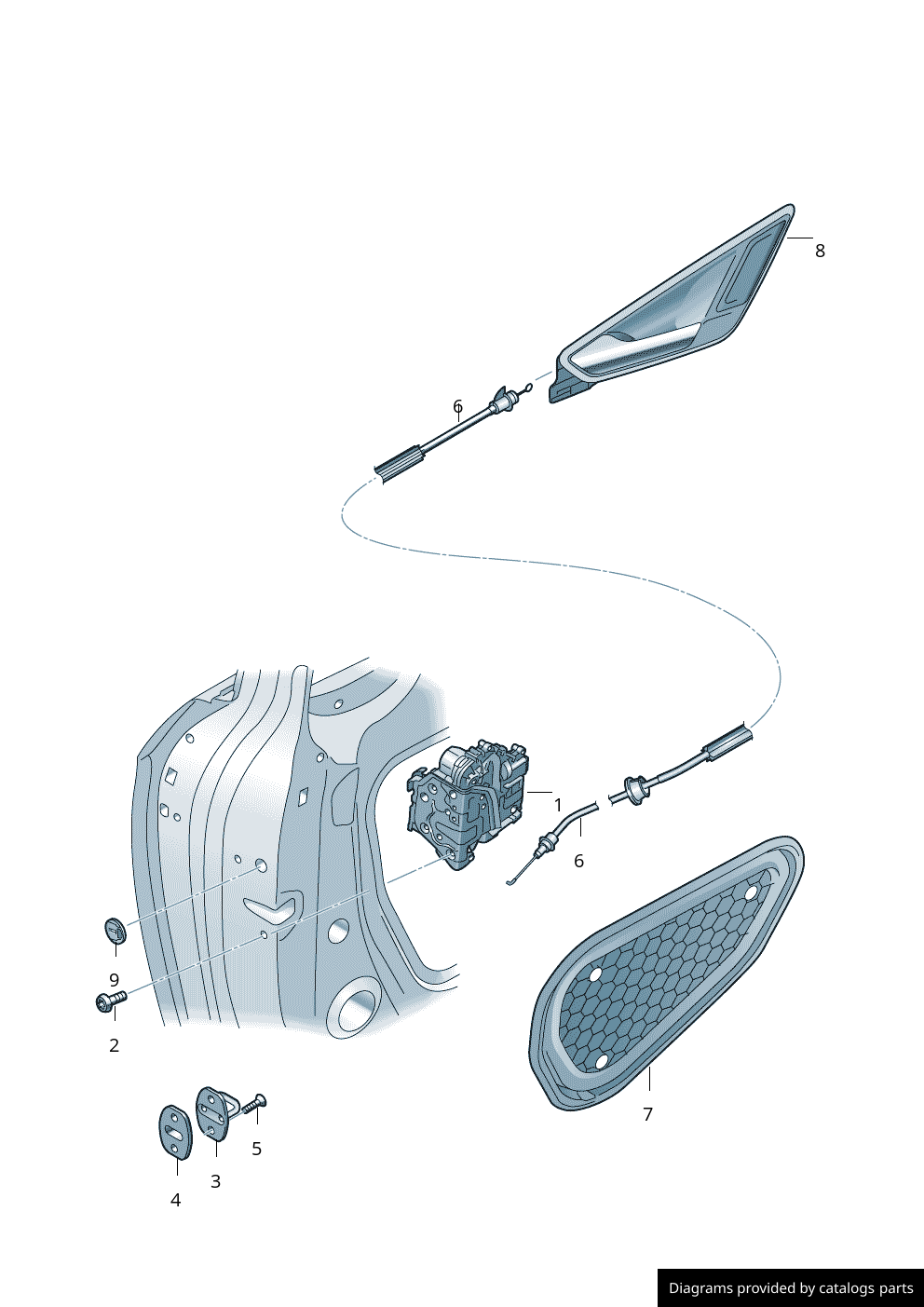 8

6

1

6

9

2

7

5

3

4

Diagrams provided by catalogs parts