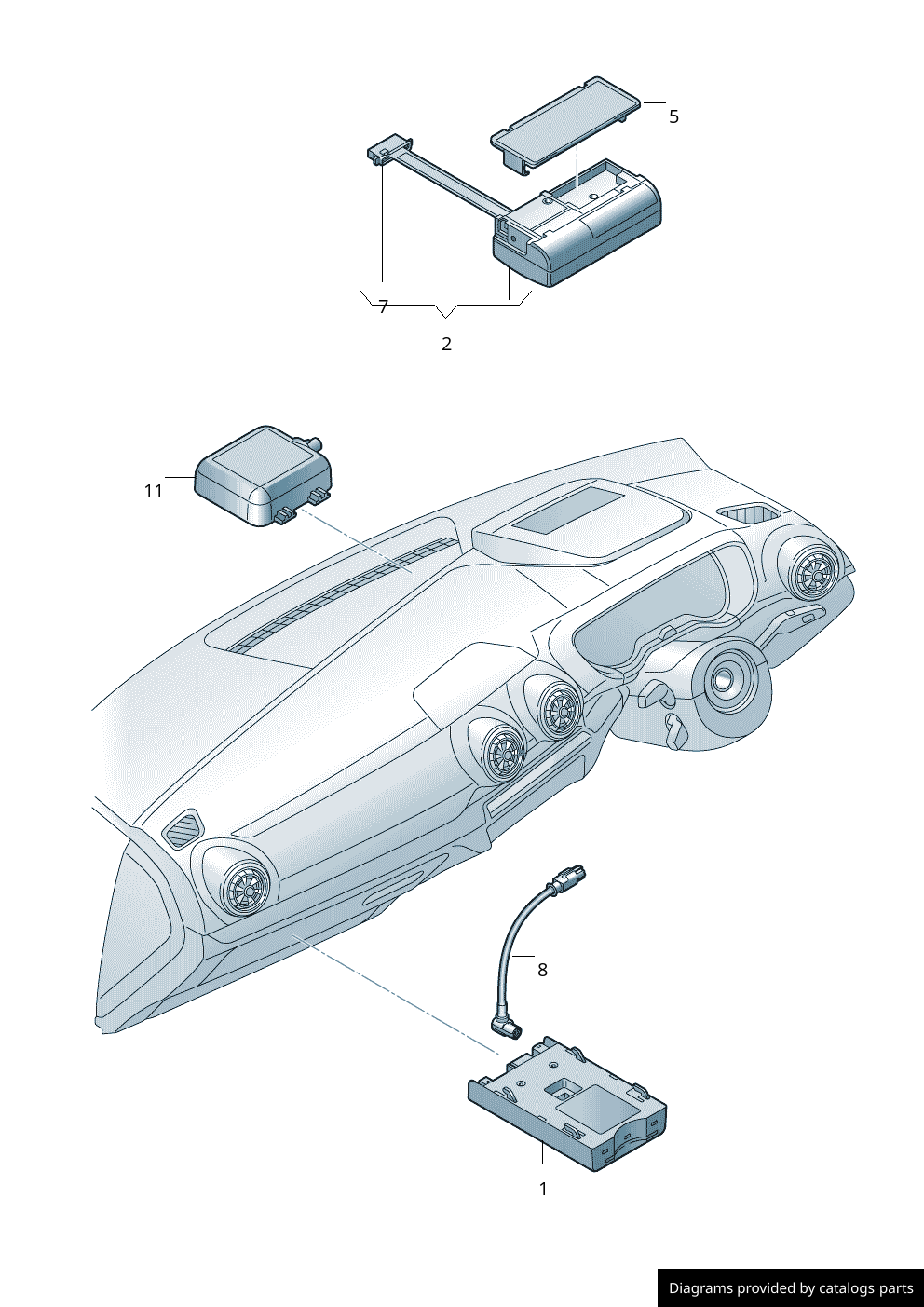 5
7
2
11
8
1
Diagrams provided by catalogs parts