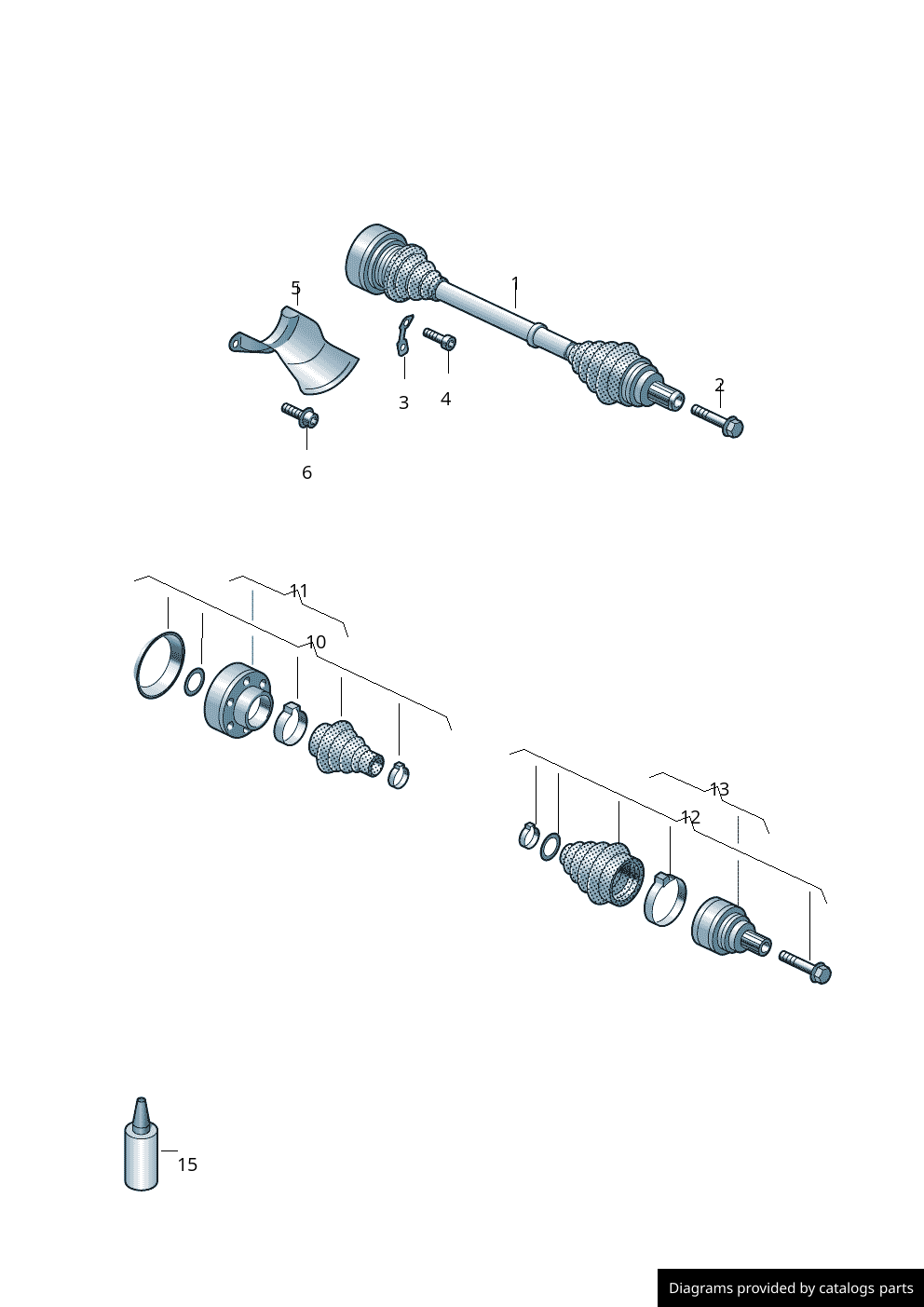 5
1
3
4
2
6
11
10
13
12
15
Diagrams provided by catalogs parts