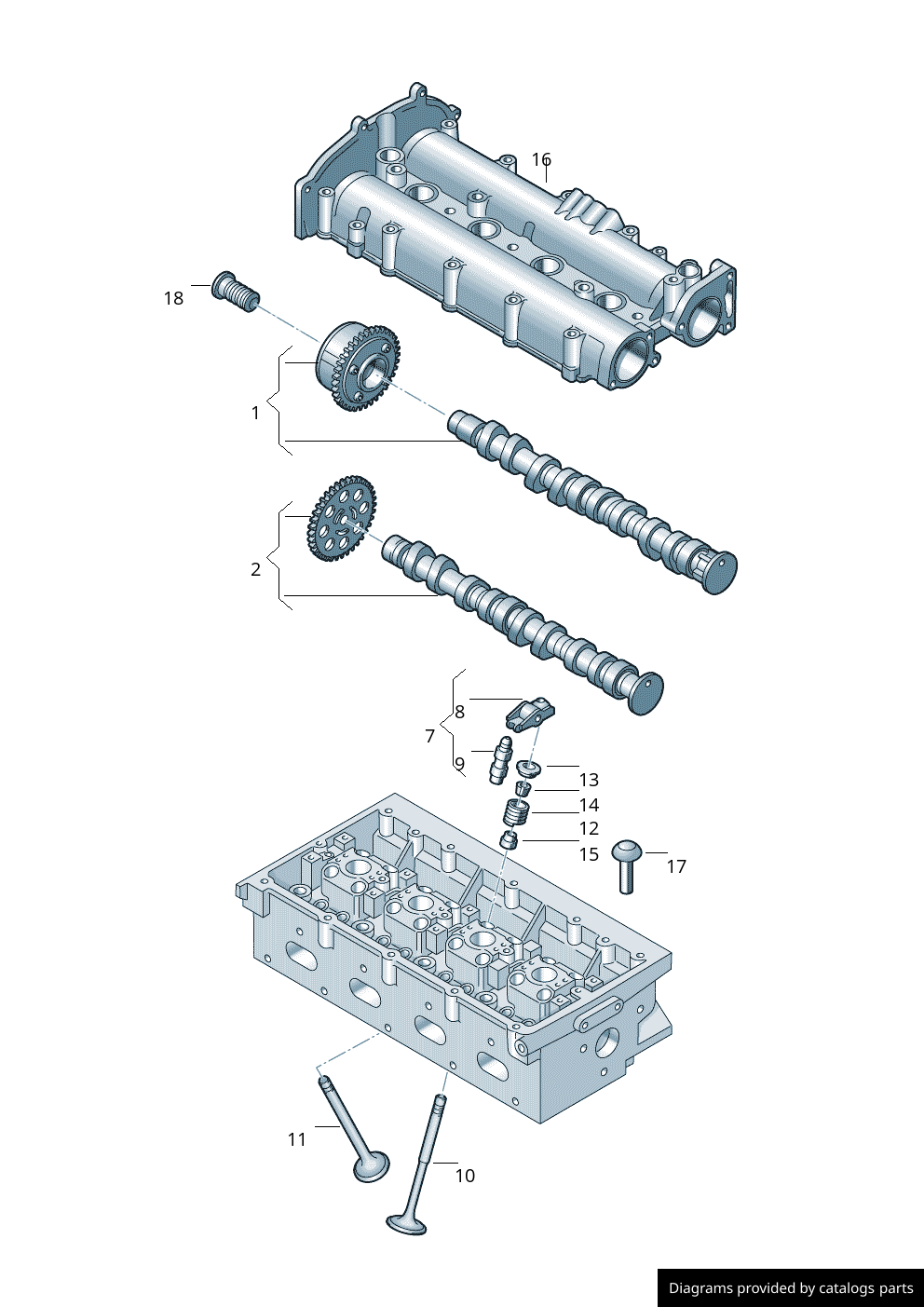 16
18
1
2
8
7
9
13
14
12
15
17
11
10
Diagrams provided by catalogs parts