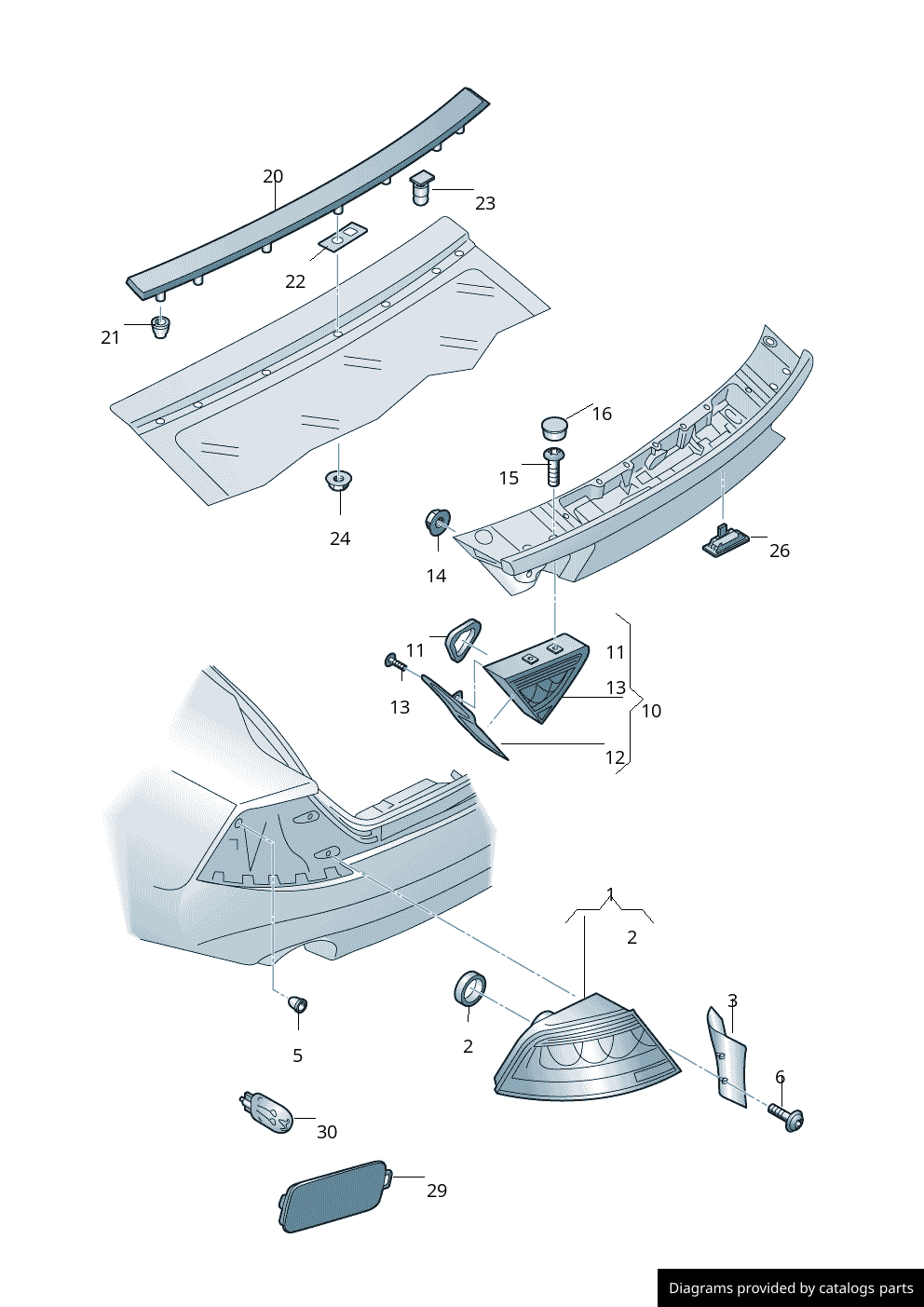 20
23
22
21
16
15
24
14
26
11
11
13
13
10
12
1
2
3
2
5
6
30
29
Diagrams provided by catalogs parts