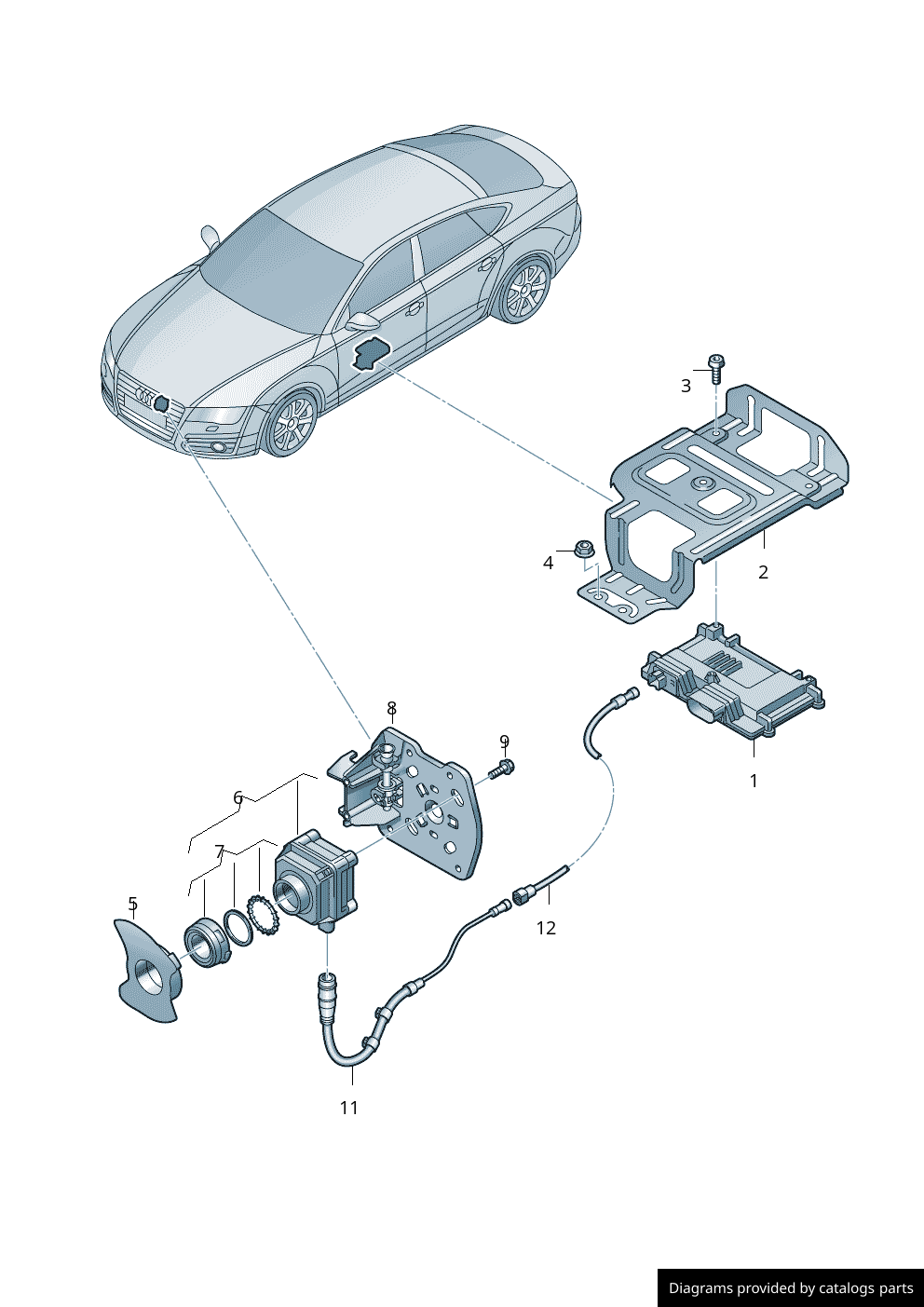 3
4
2
1
8
9
6
7
5
12
11
Diagrams provided by catalogs parts