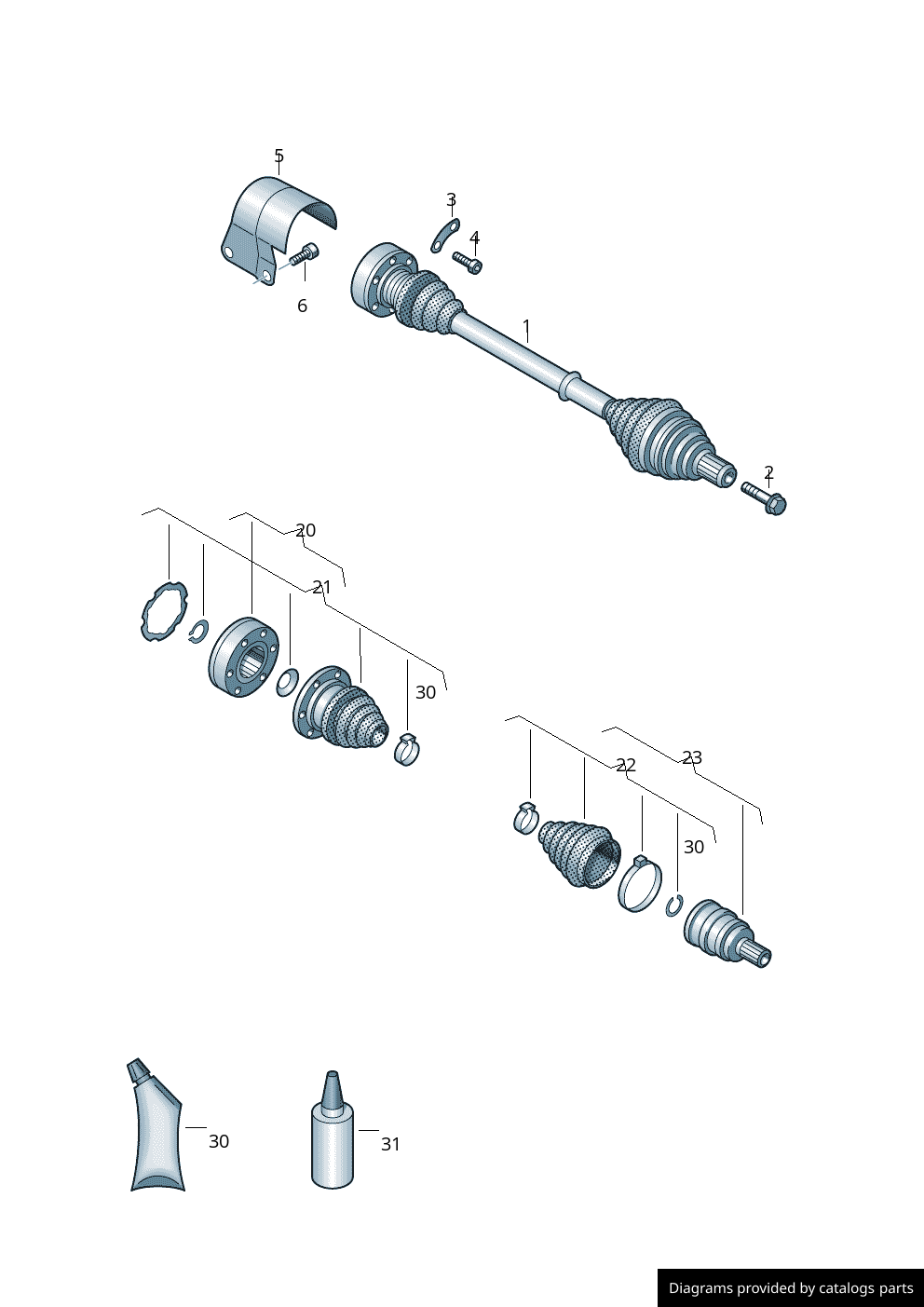 5
3
4
6
1
2
20
21
30
22
23
30
30
31
Diagrams provided by catalogs parts