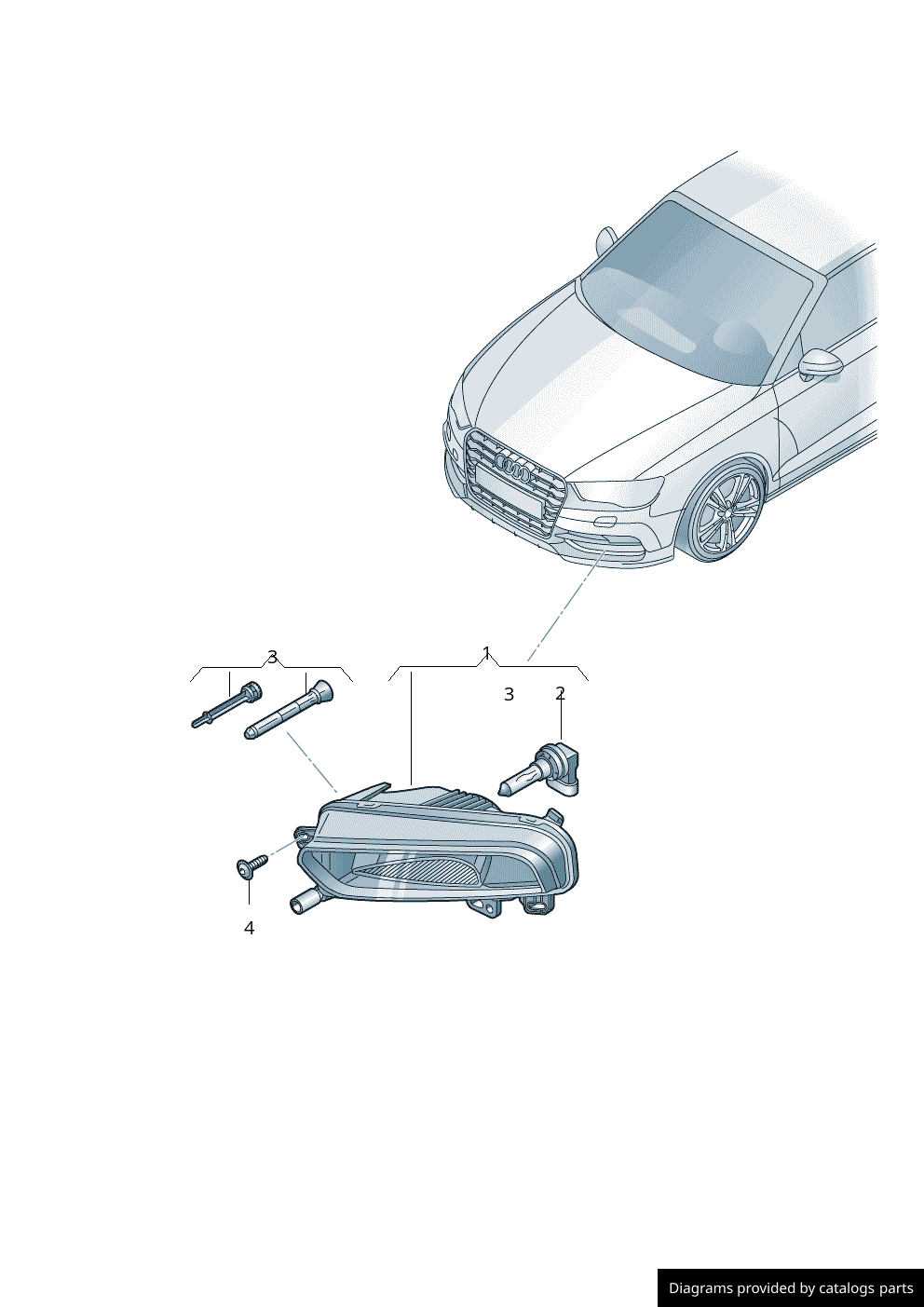 3

1

3

2

4

Diagrams provided by catalogs parts