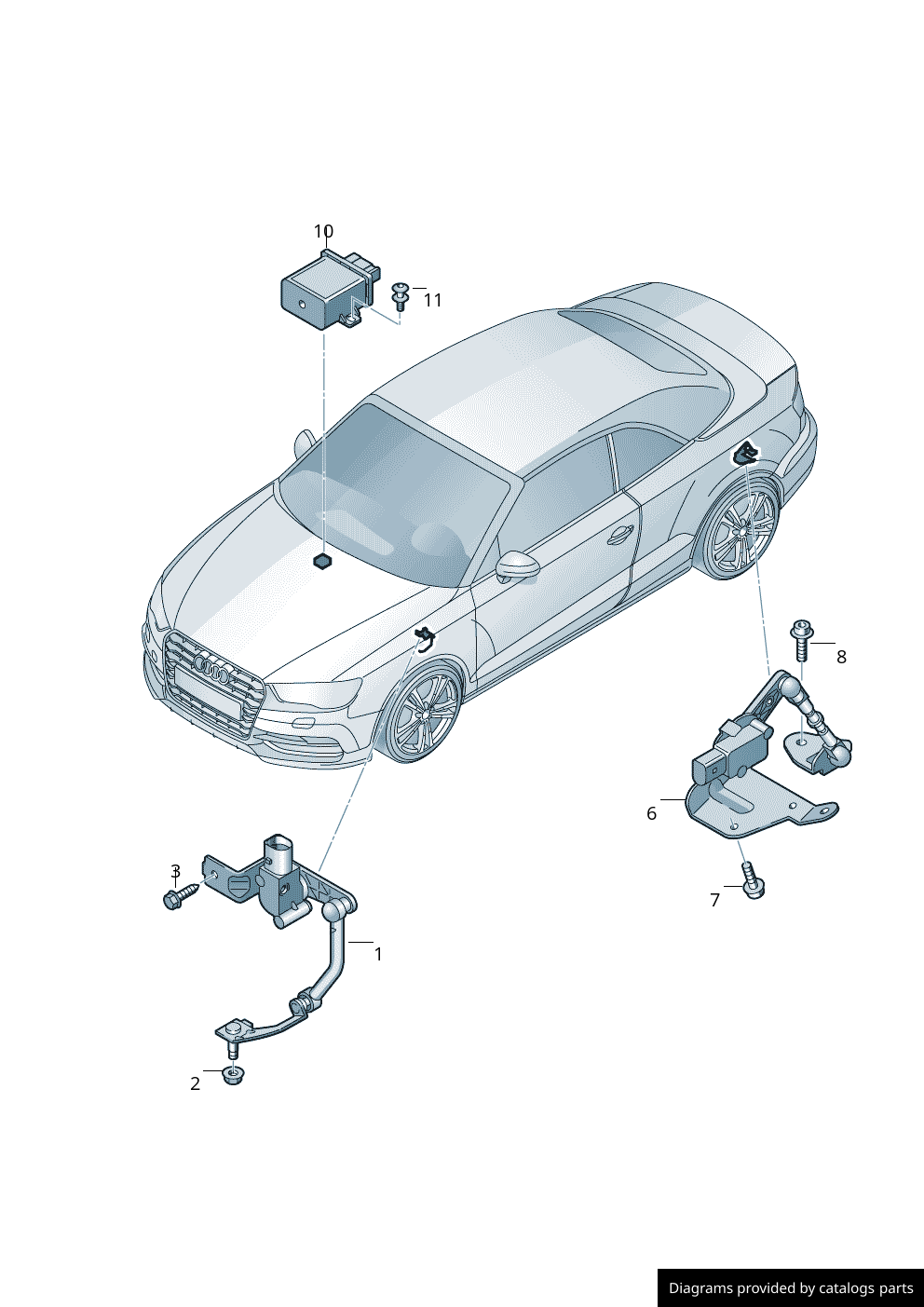 10

11

8

6

7

3

1

2

Diagrams provided by catalogs parts