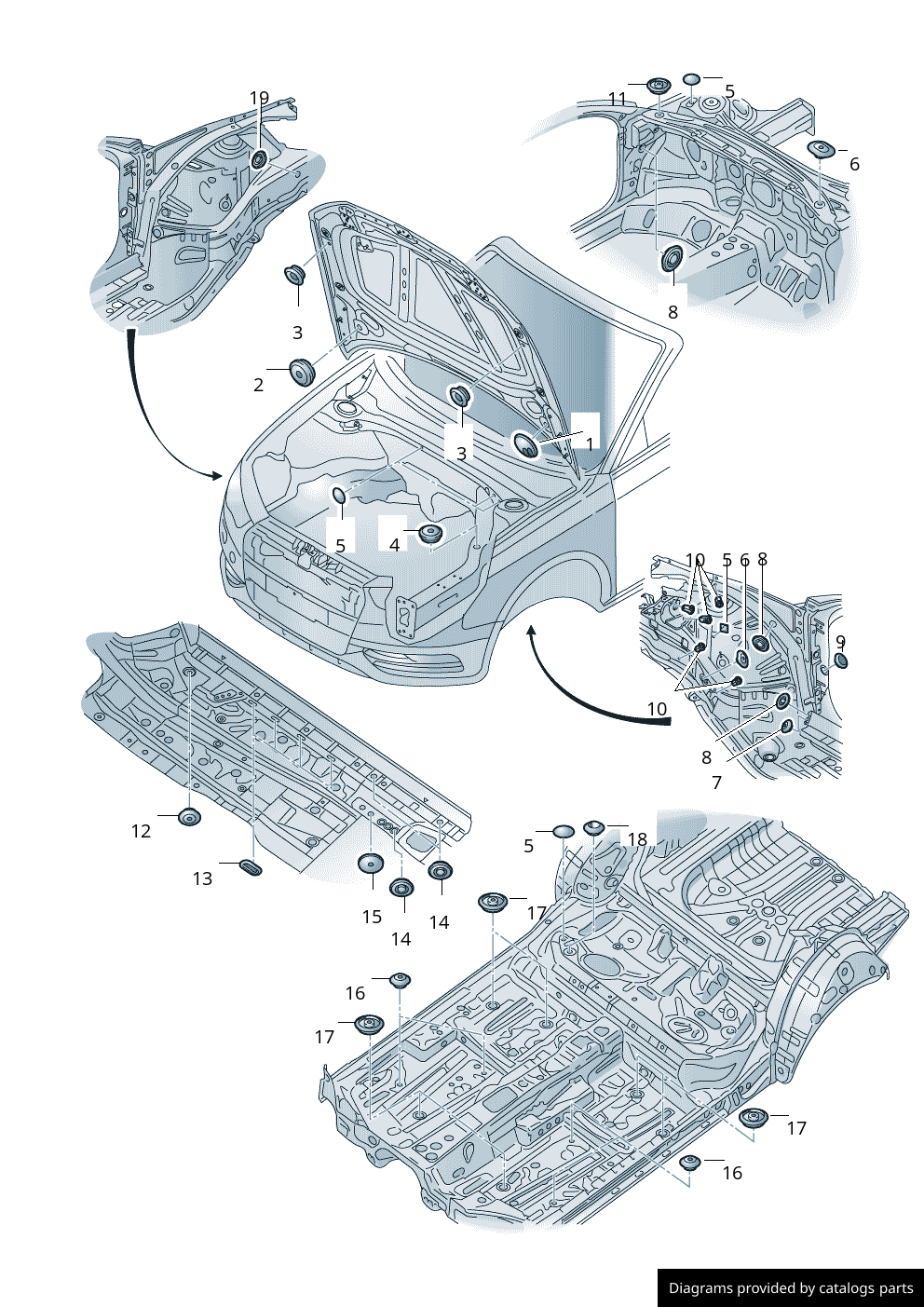 19
11
5
6
8
3
2
3
1
5
4
10
5
6
8
9
10
8
7
12
13
15
14
14
5
18
17
16
17
17
16
Diagrams provided by catalogs parts