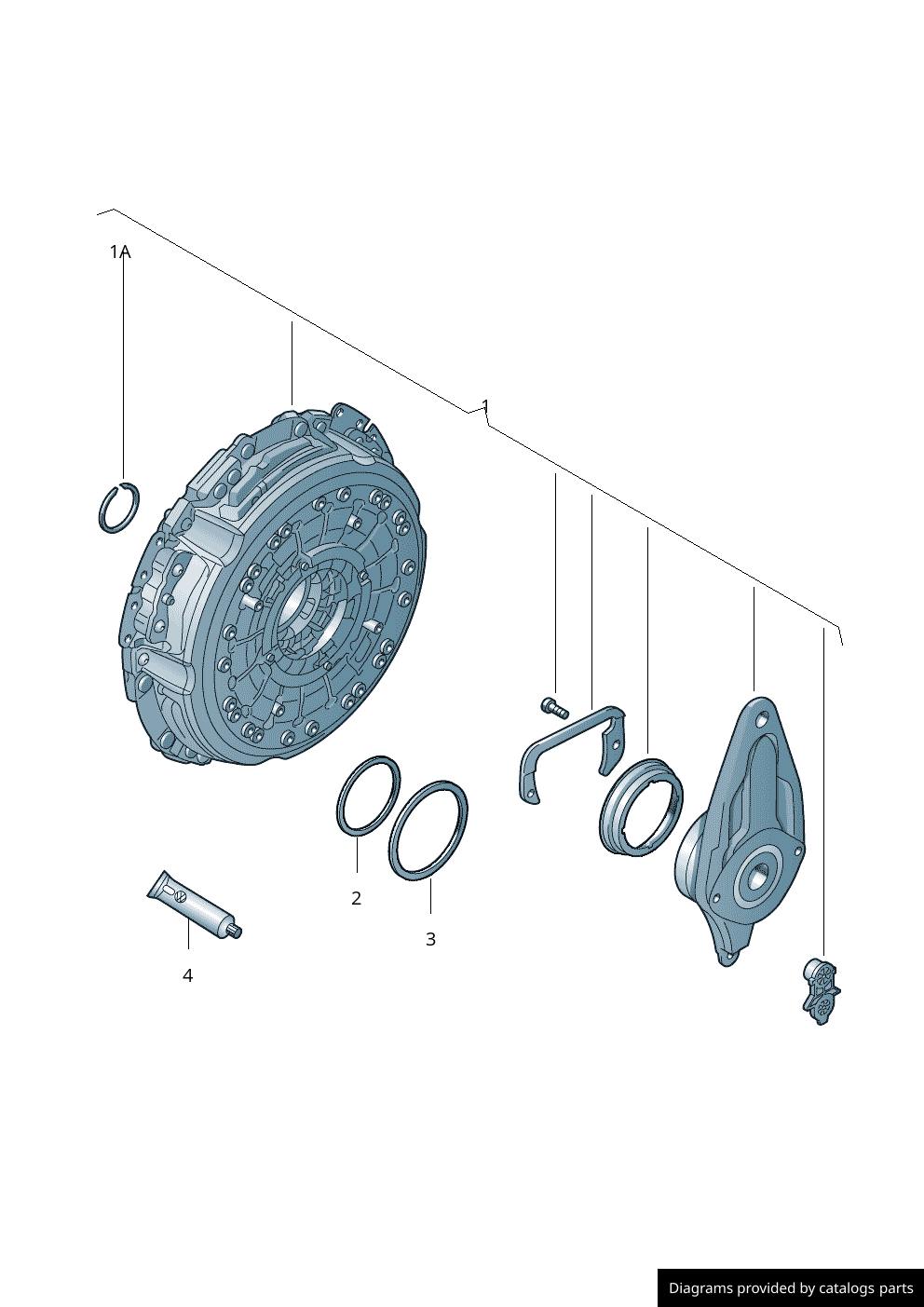 1A

1

2

3

4

Diagrams provided by catalogs parts