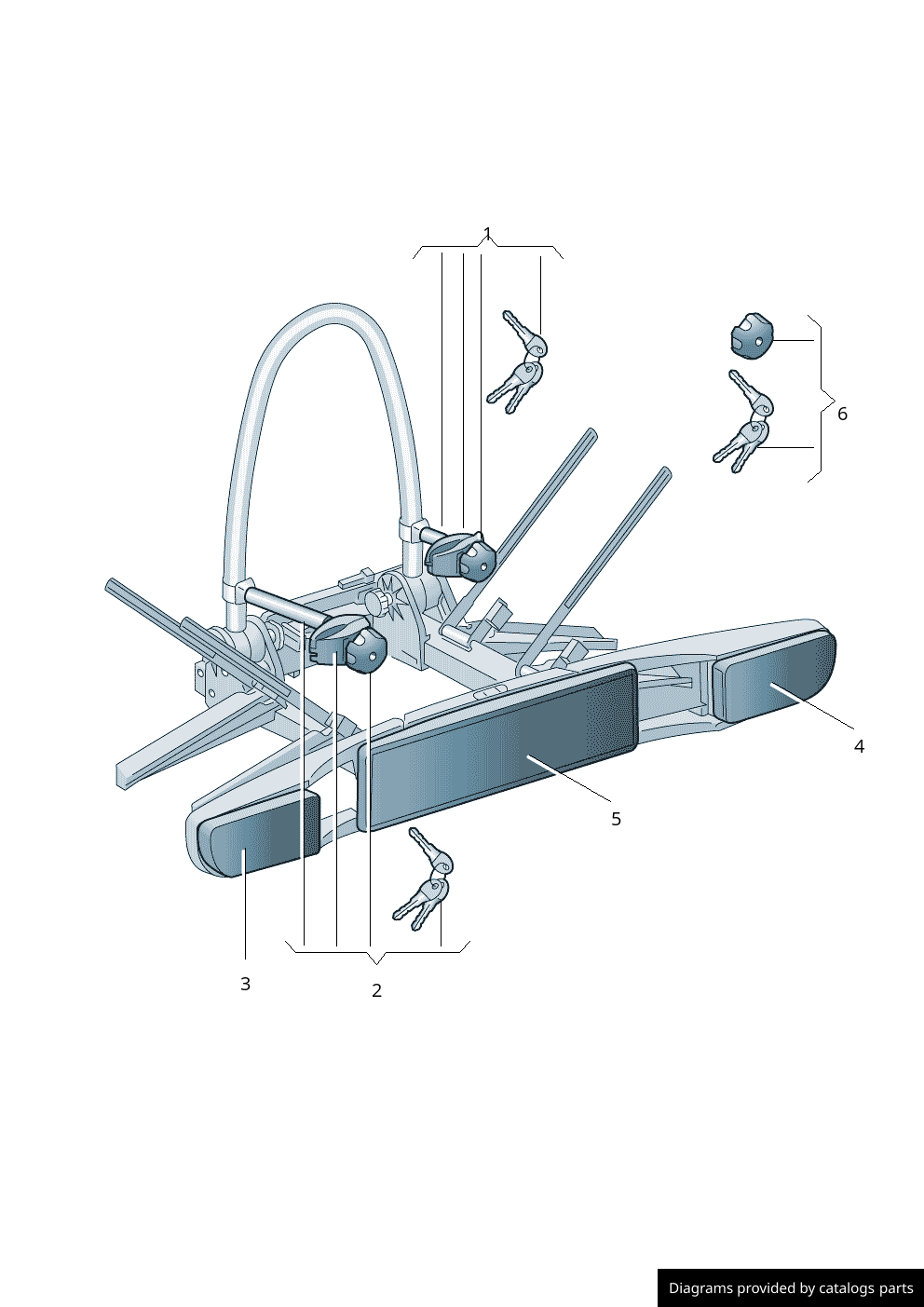 1

6

4

5

3

2

Diagrams provided by catalogs parts