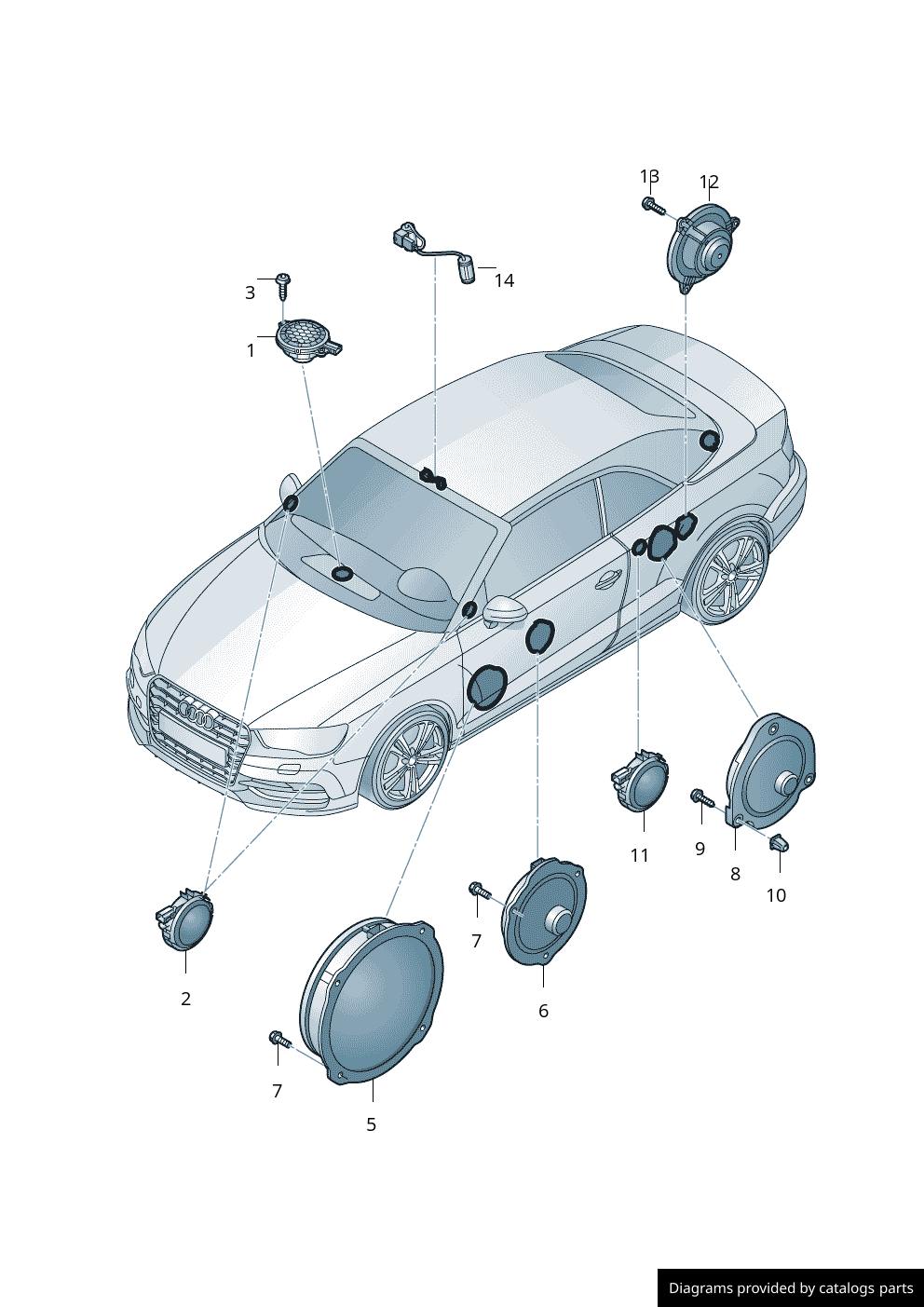 13
12
14
3
1
11
9
8
10
7
6
2
7
5
Diagrams provided by catalogs parts