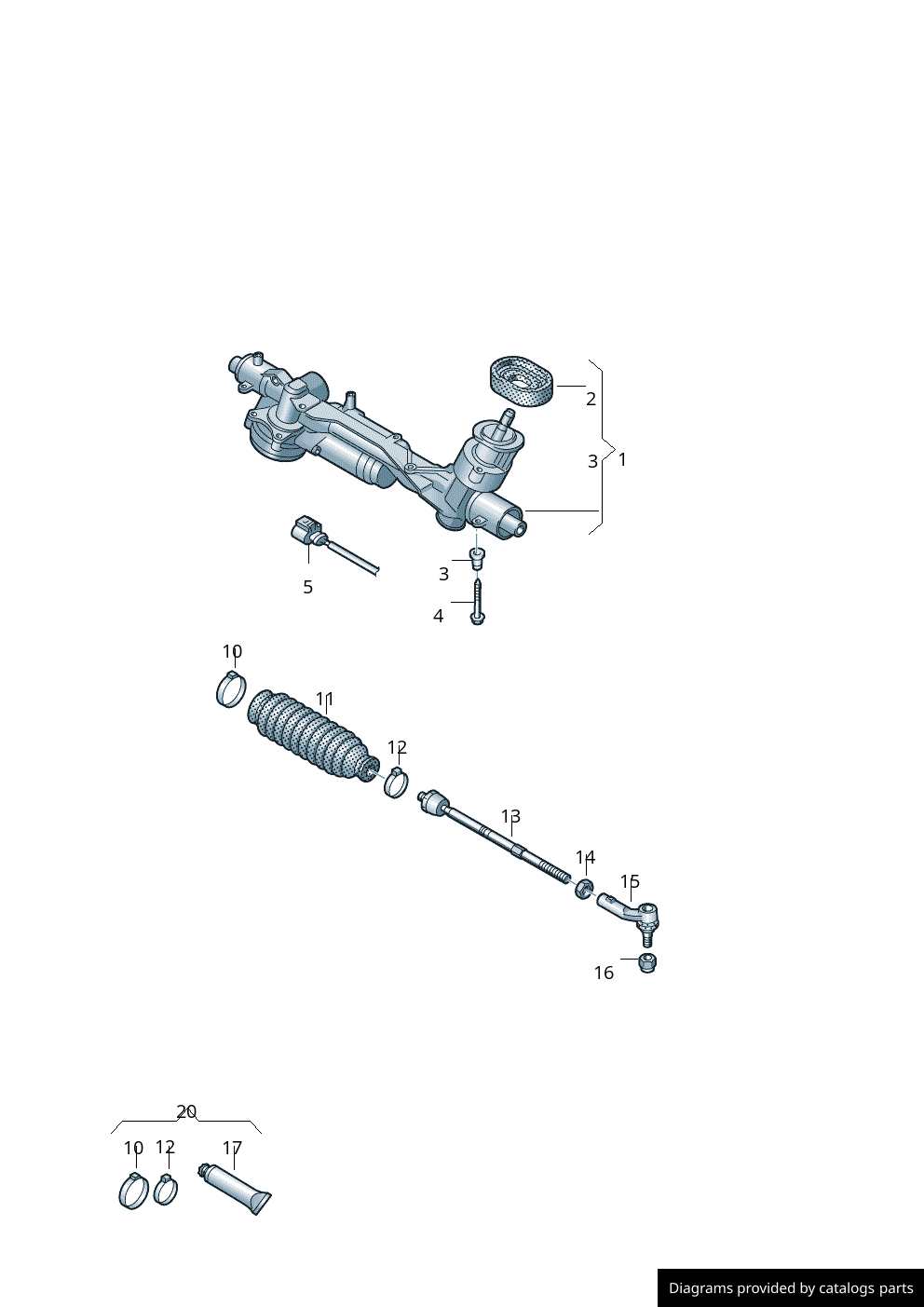 2
3
1
5
3
4
10
11
12
13
14
15
16
20
10
12
17
Diagrams provided by catalogs parts