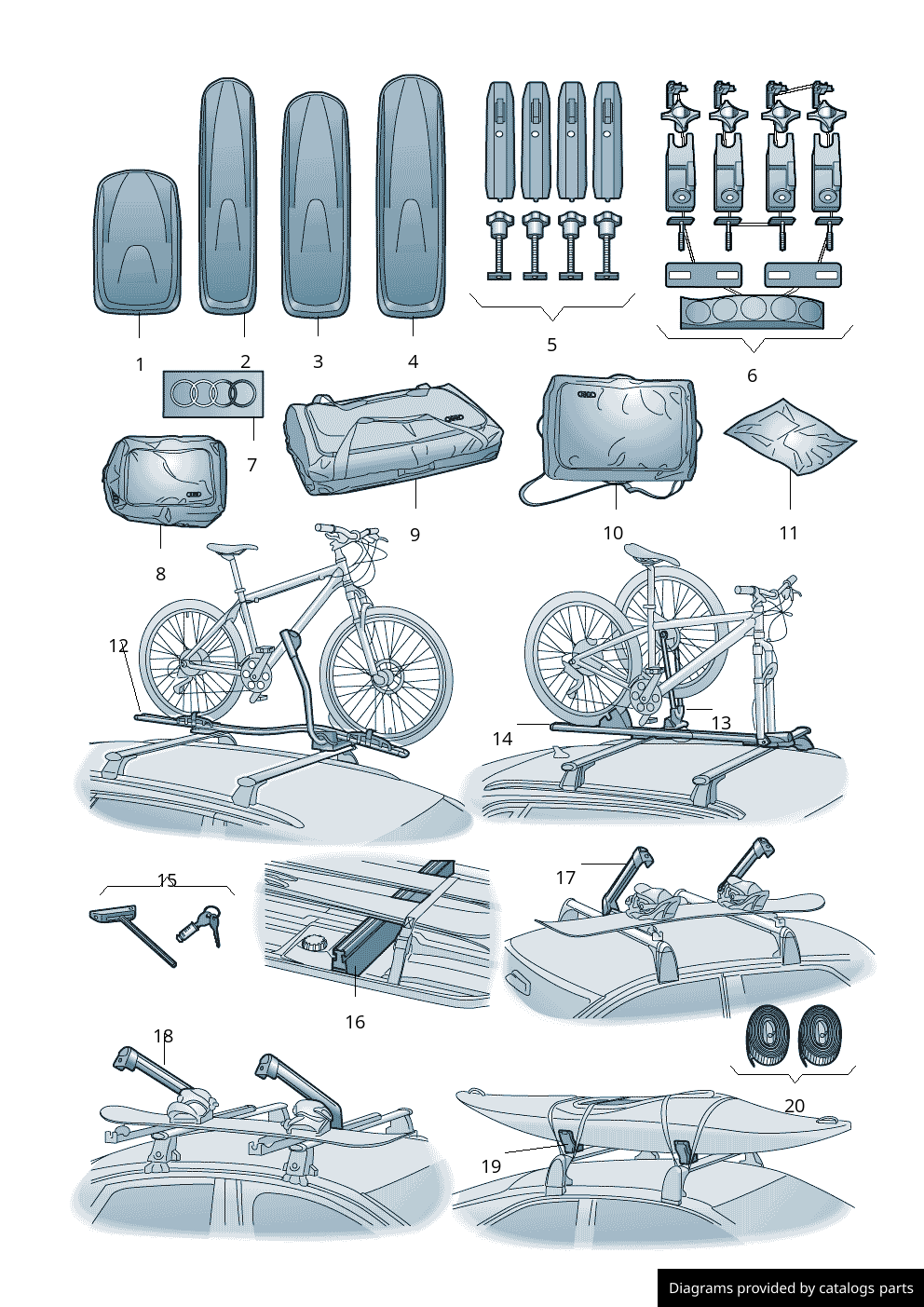 1
2
3
4
5
6
7
8
9
10
11
12
13
14
15
16
17
18
19
20
Diagrams provided by catalogs parts