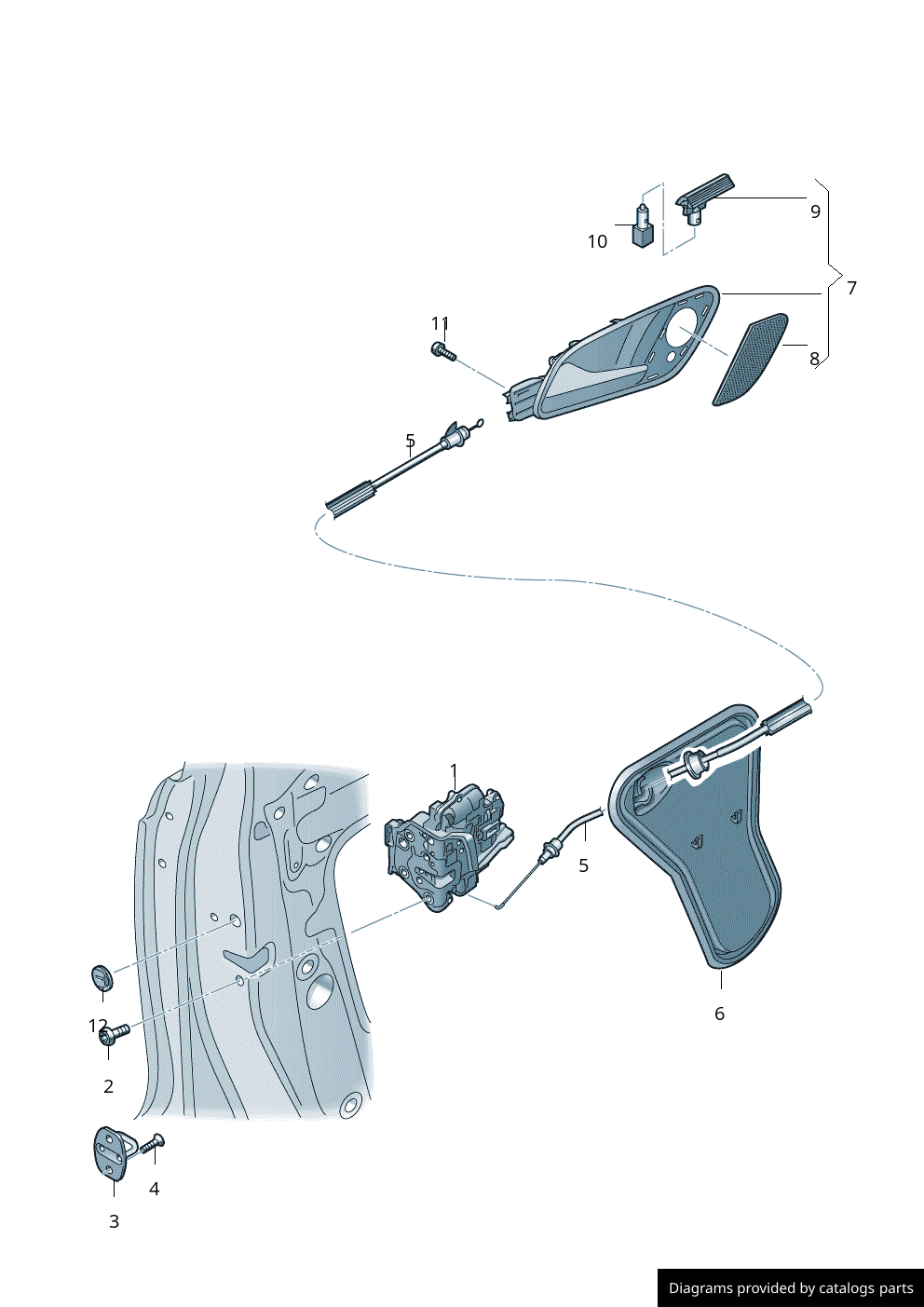 9
10
7
11
8
5
1
5
6
12
2
4
3
Diagrams provided by catalogs parts