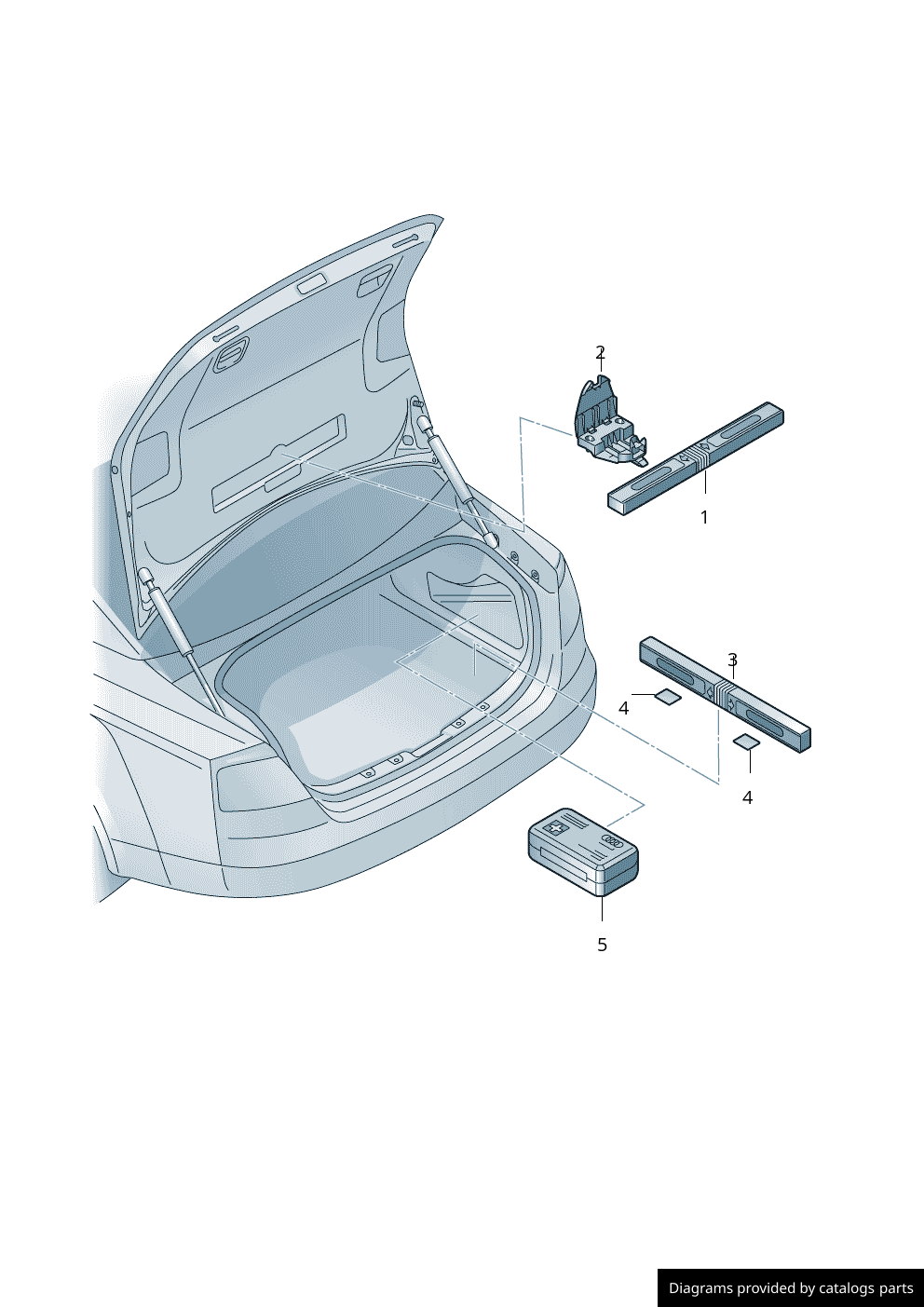 2

1

3

4

4

5

Diagrams provided by catalogs parts