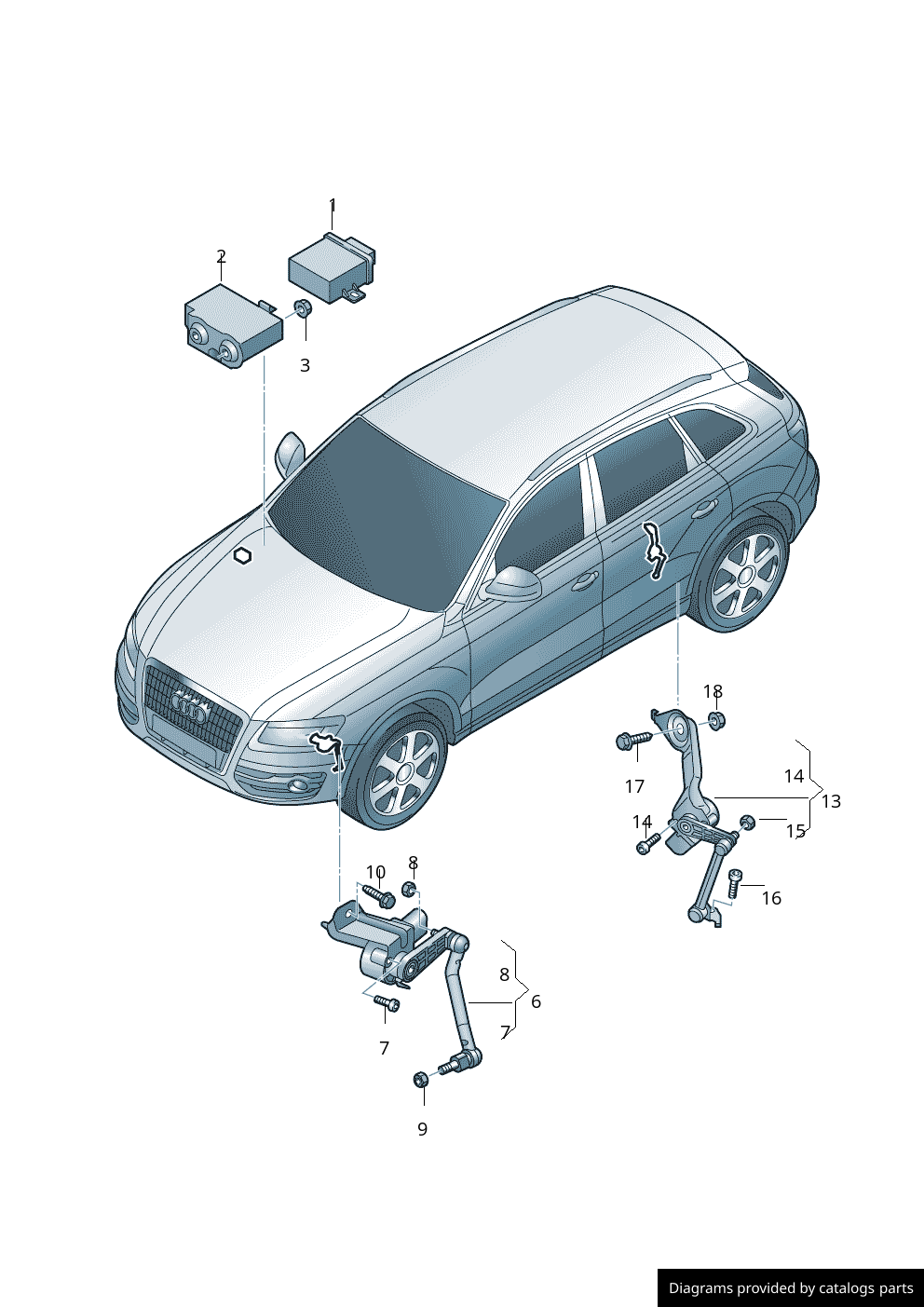 1
2
3
18
17
14
13
14
15
16
10
8
8
6
7
7
9

Diagrams provided by catalogs parts