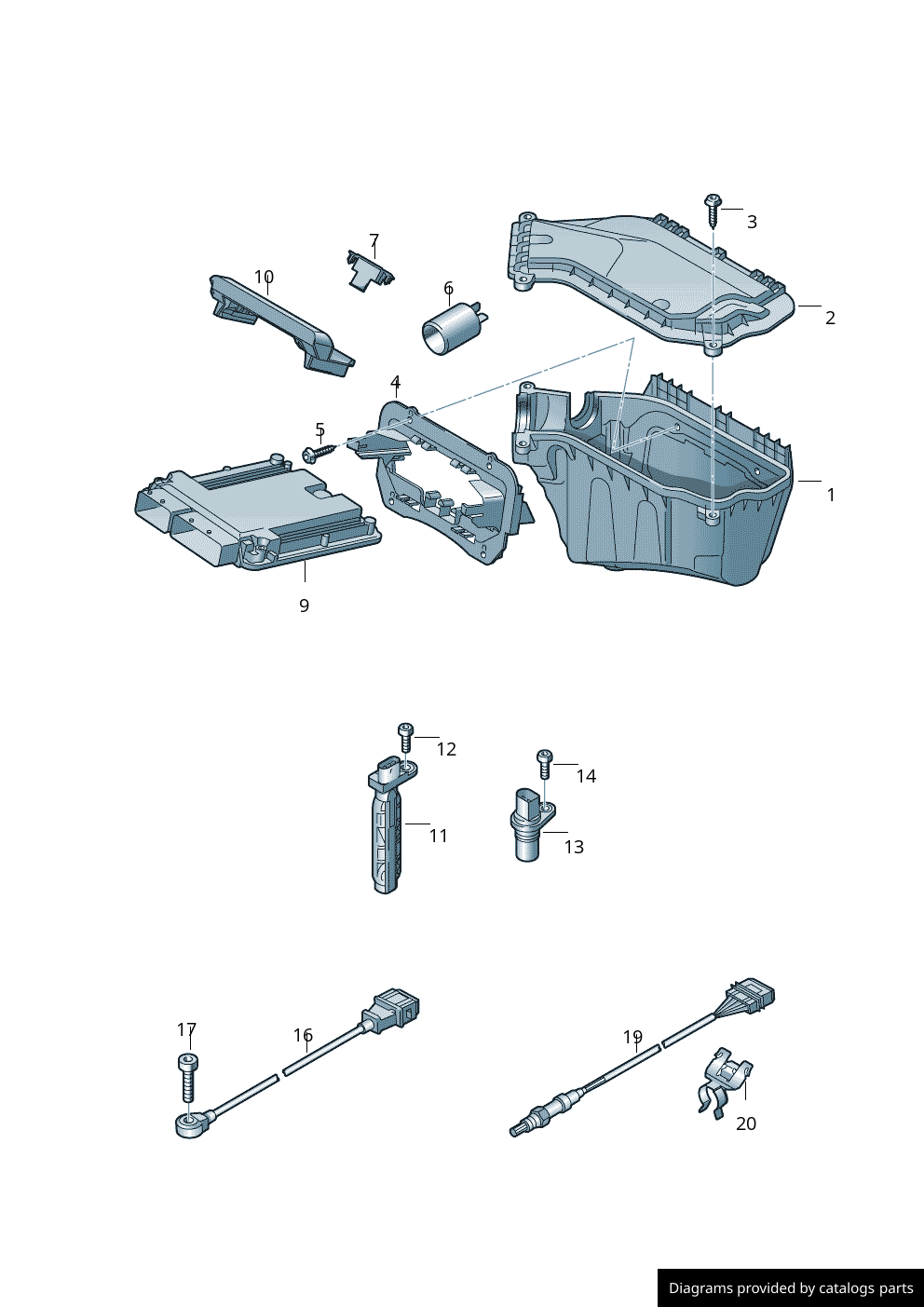 3
7
10
6
2
4
5
1
9
12
14
11
13
17
16
19
20
Diagrams provided by catalogs parts