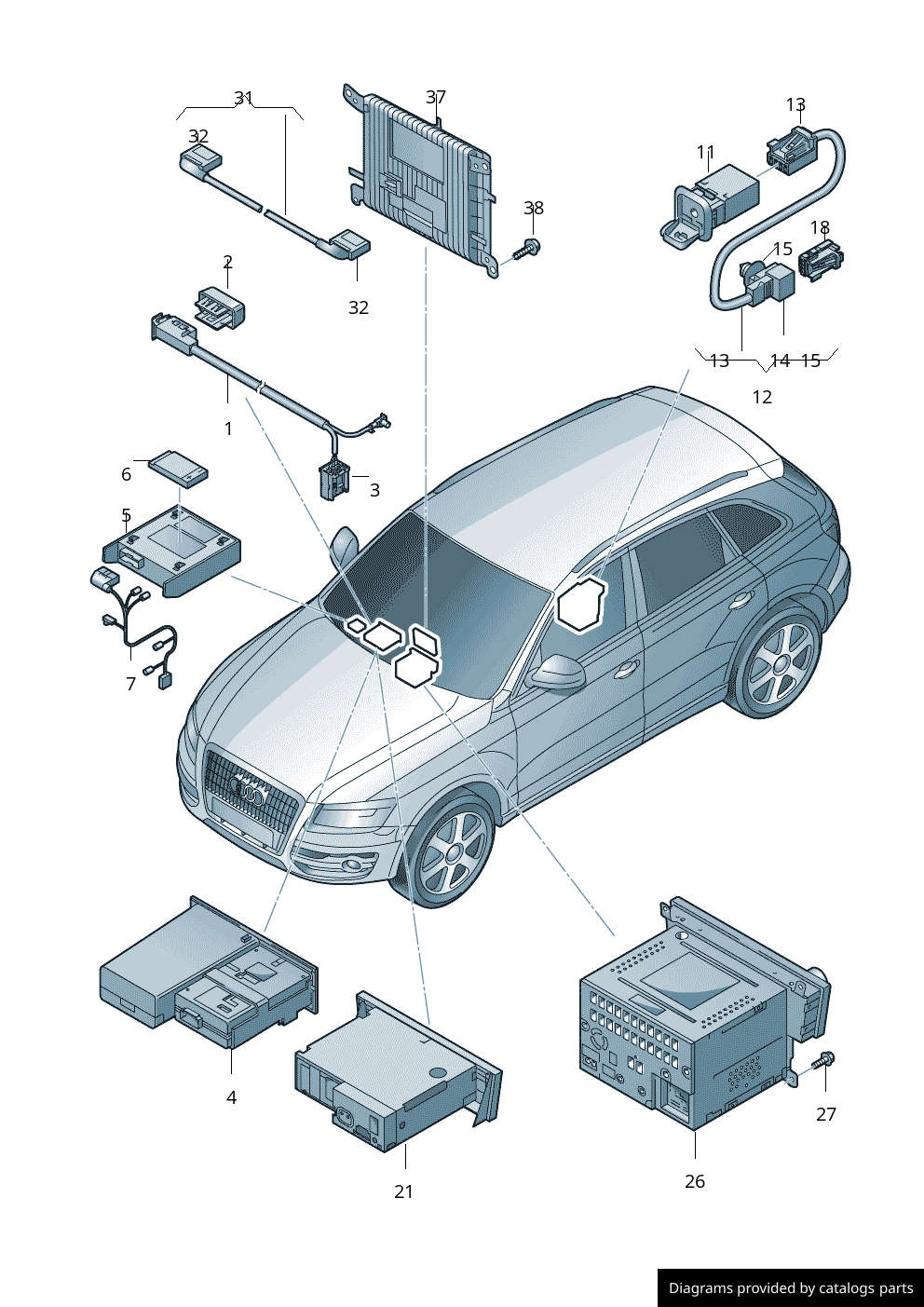 31
32
32
37
38
13
11
18
15
13 14 15
12
2
1
3
6
5
7
4
21
26
27
Diagrams provided by catalogs parts