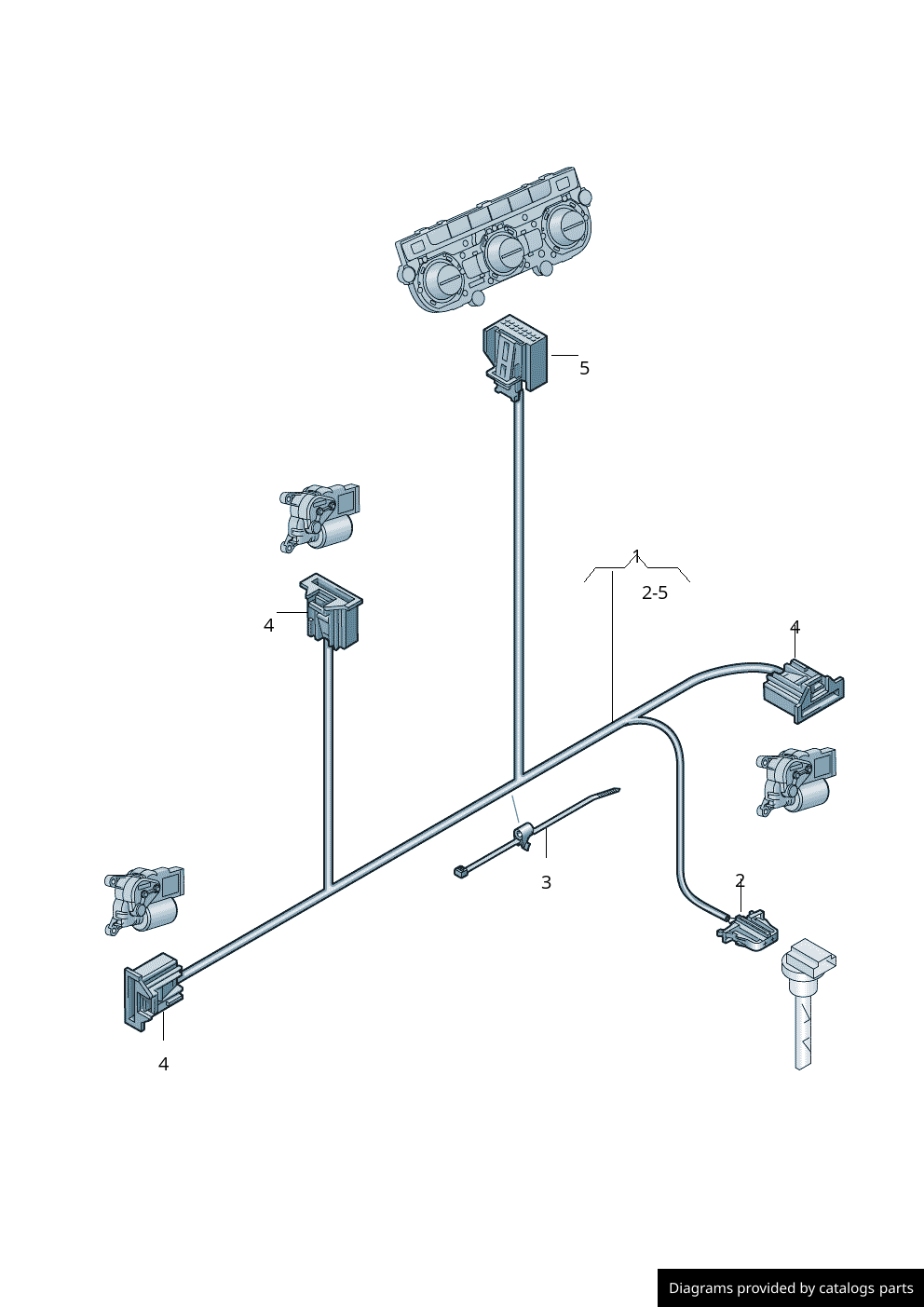 5

1

2-5

4

4

3

2

4

Diagrams provided by catalogs parts