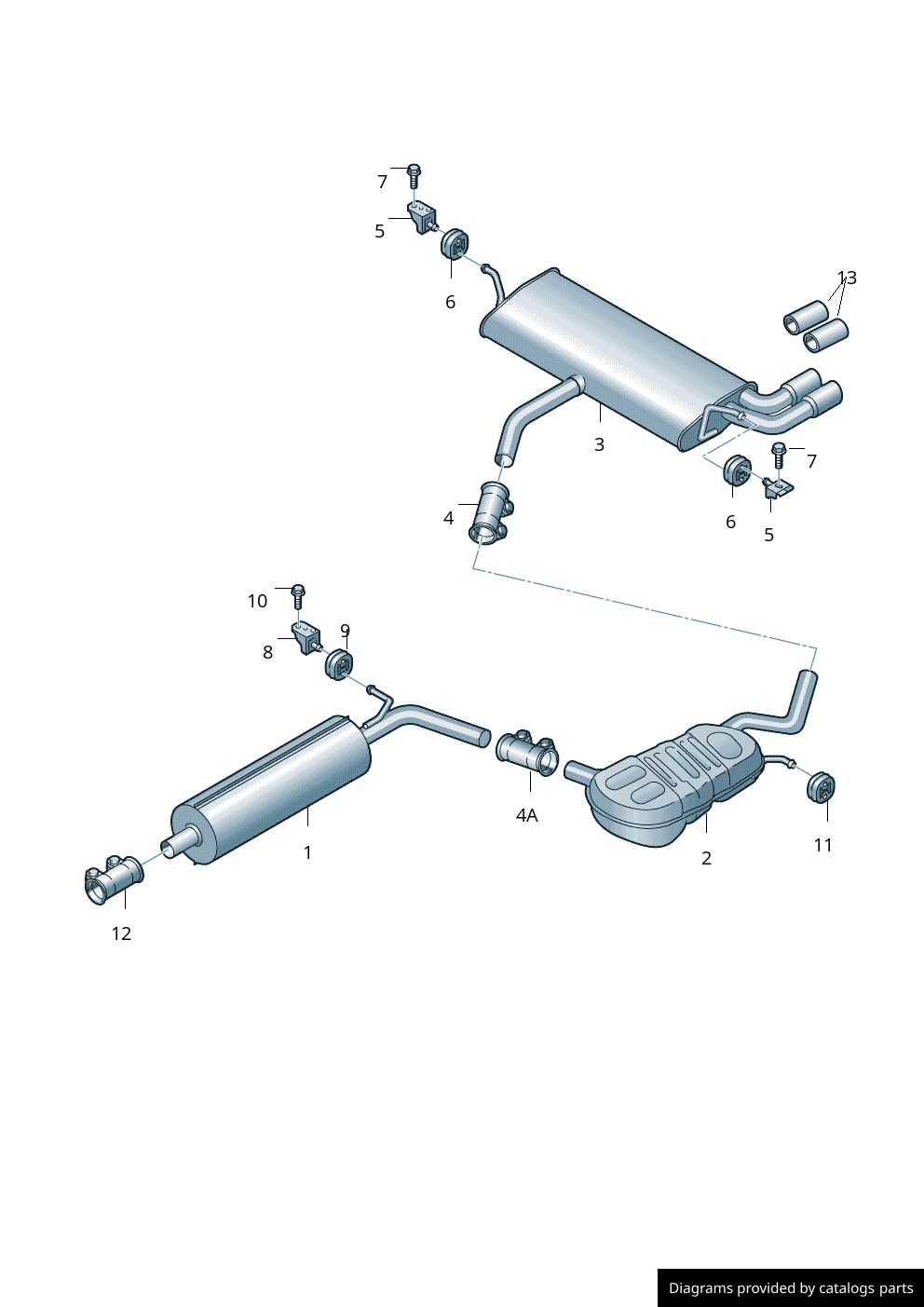 7
5
6
13
3
7
4
6
5
10
9
8
4A
1
2
11
12
Diagrams provided by catalogs parts