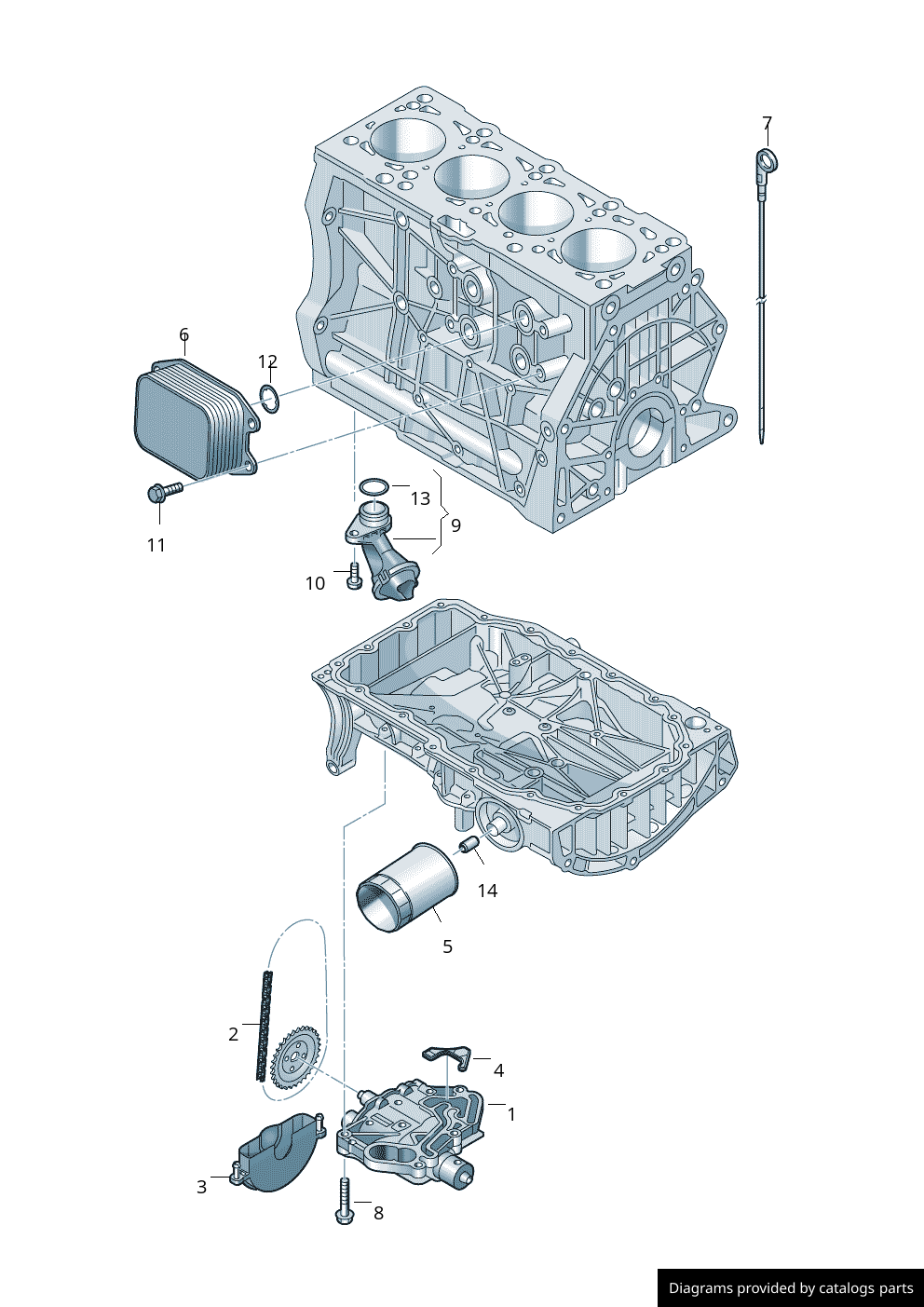 7
6
12
13
9
11
10
14
5
2
4
1
3
8
Diagrams provided by catalogs parts