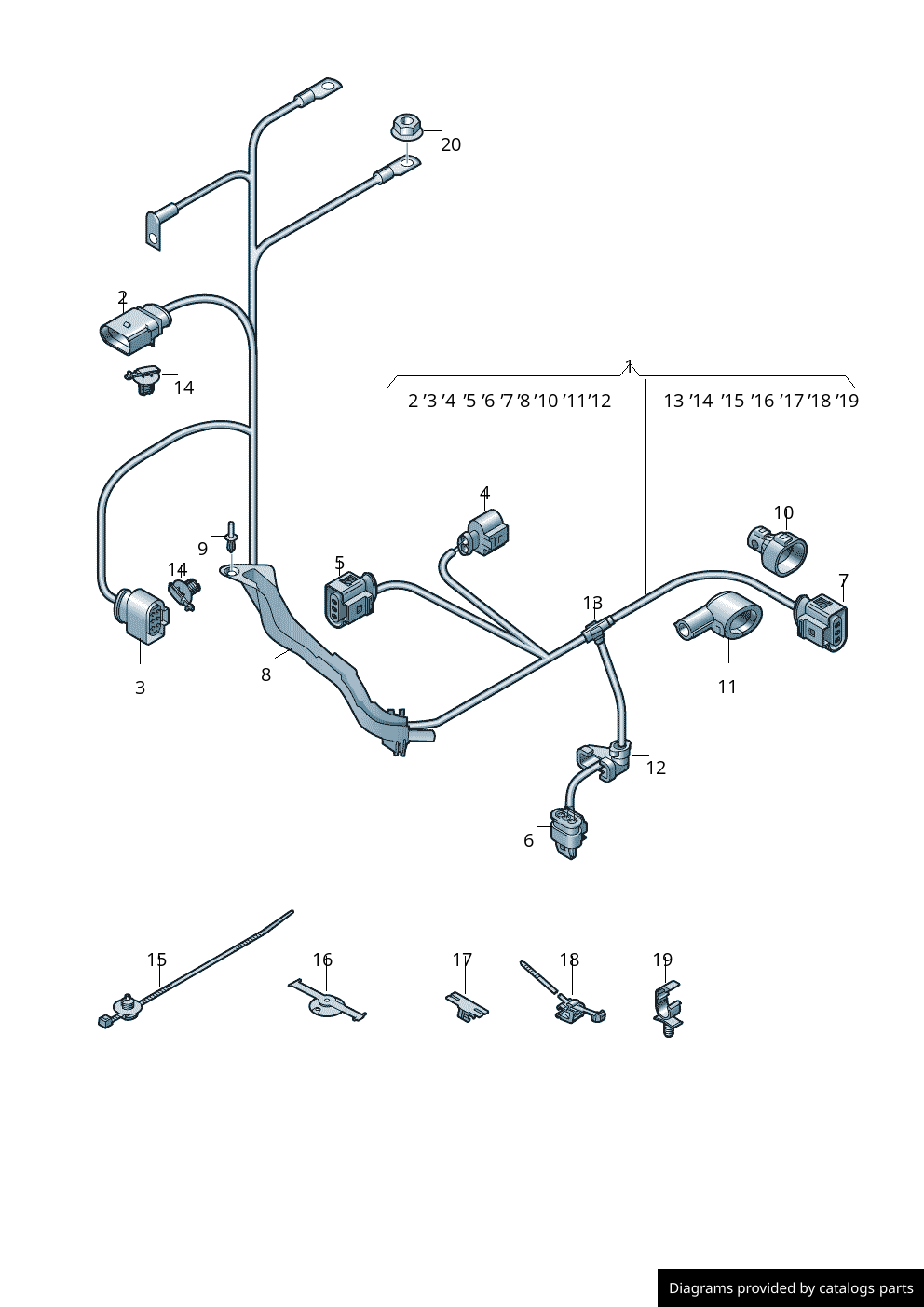 20

2

14

1

2 '3 '4 '5 '6 '7 '8 '10 '11 '12

13 '14 '15 '16 '17 '18 '19

4

10

9

14

5

7

13

3

8

11

12

6

15

16

17

18

19

Diagrams provided by catalogs parts