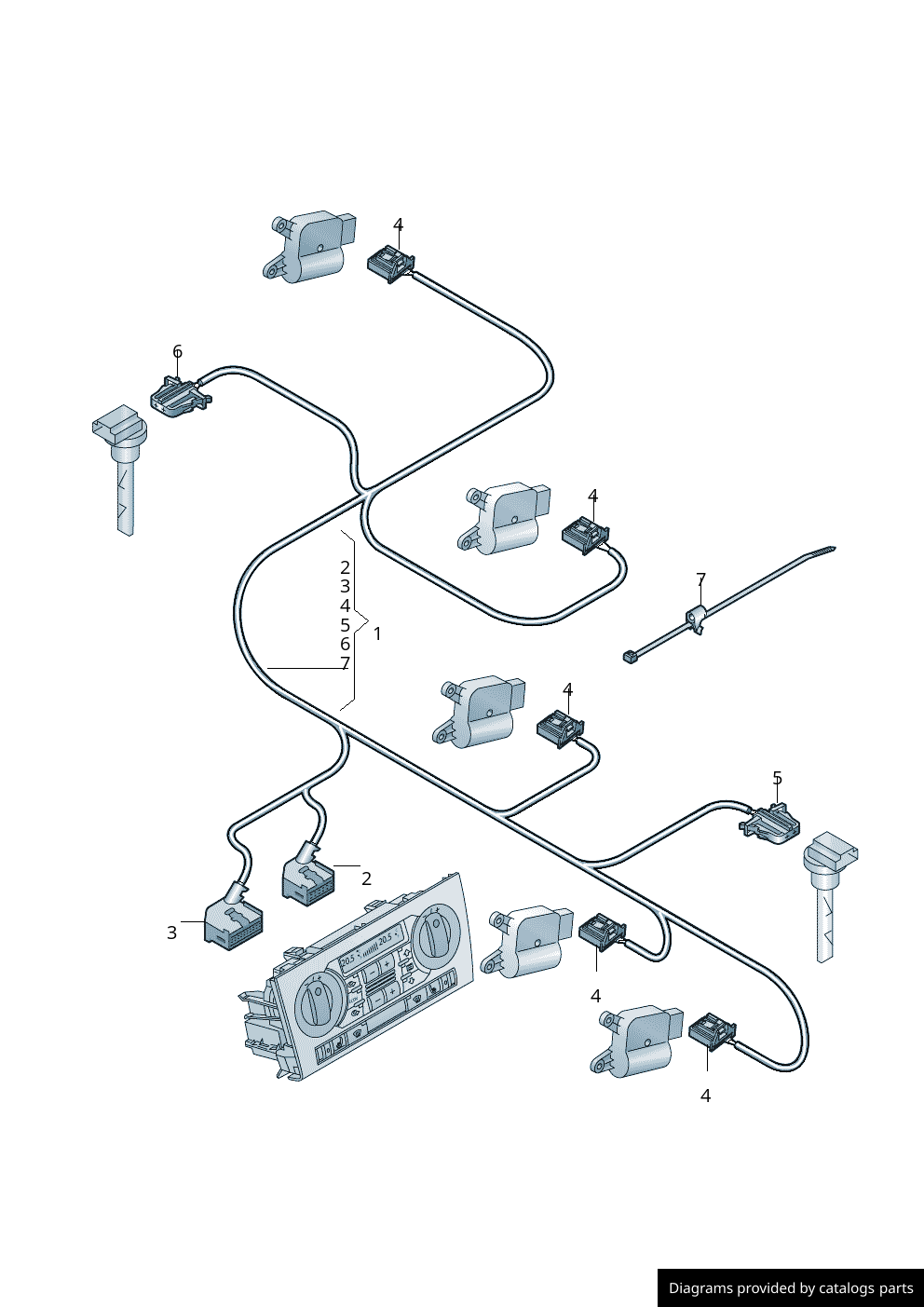 4
6
4
2
3
4
5
6
7
1
7
4
5
2
3
20.5
20.5
4
4
Diagrams provided by catalogs parts