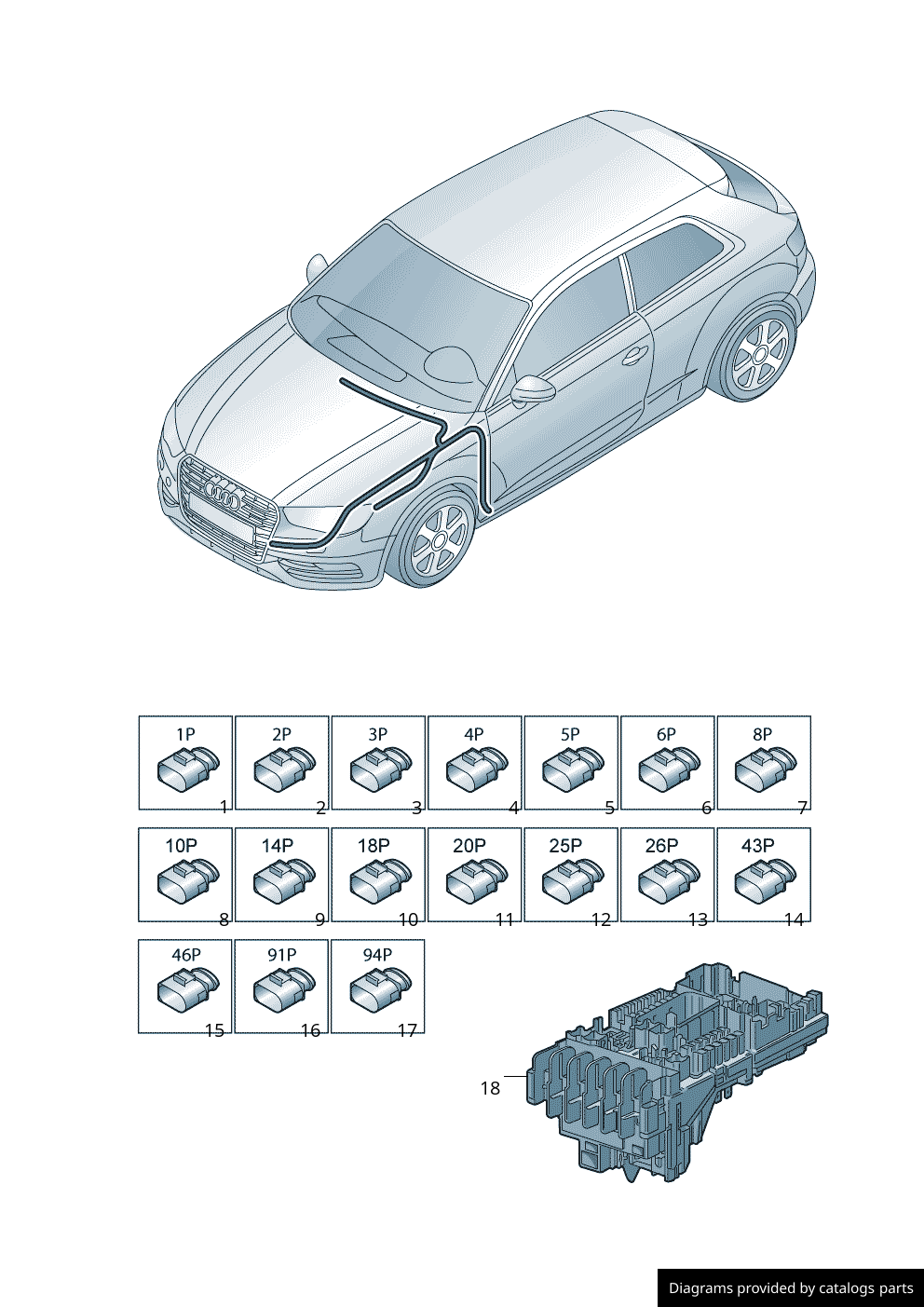 1P
1

2P
2

3P
3

4P
4

5P
5

6P
6

8P
7

10P
8

14P
9

18P
10

20P
11

25P
12

26P
13

43P
14

46P
15

91P
16

94P
17

18

Diagrams provided by catalogs parts