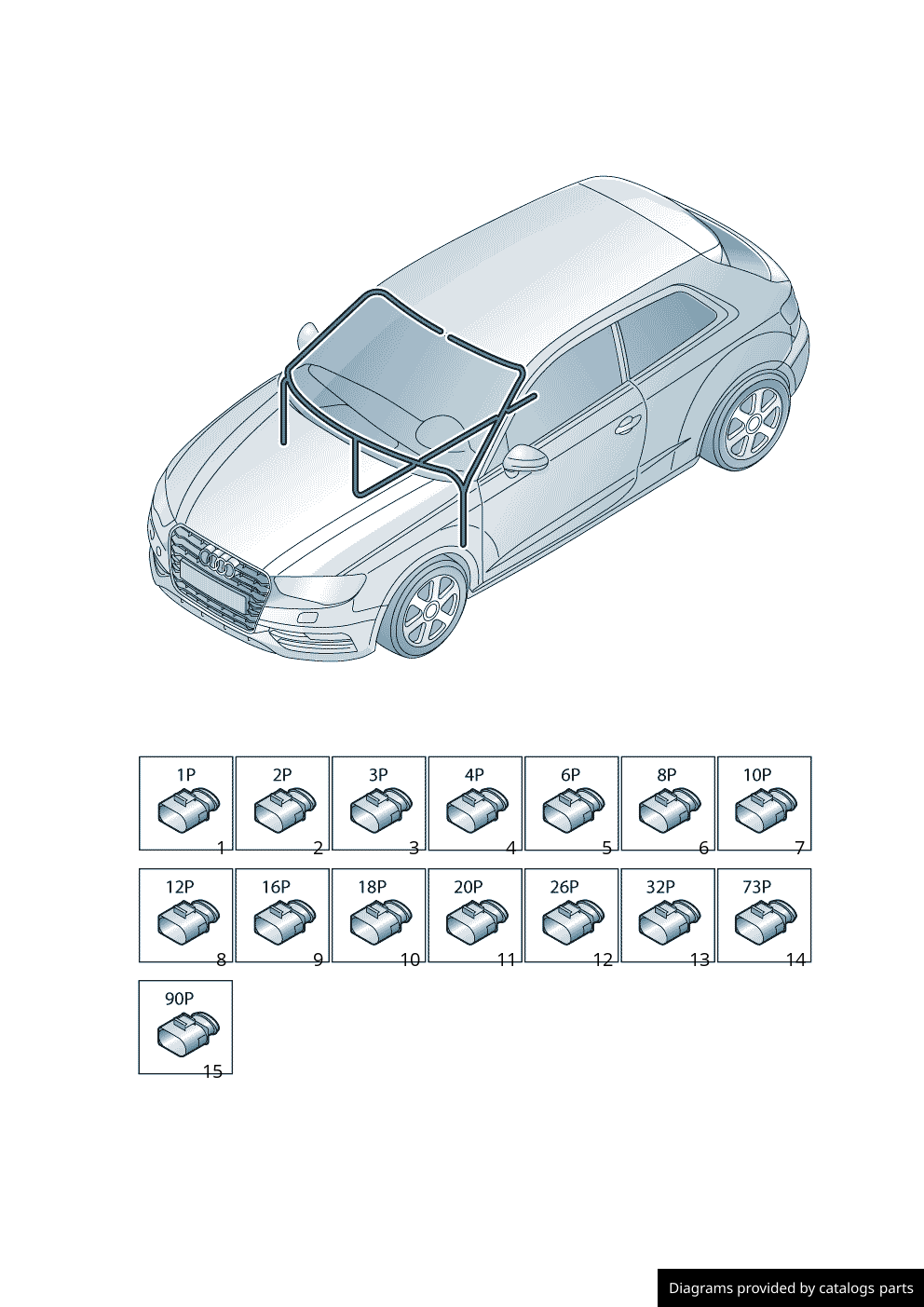 1P
1
2P
2
3P
3
4P
4
6P
5
8P
6
10P
7
12P
8
16P
9
18P
10
20P
11
26P
12
32P
13
73P
14
90P
15

Diagrams provided by catalogs parts