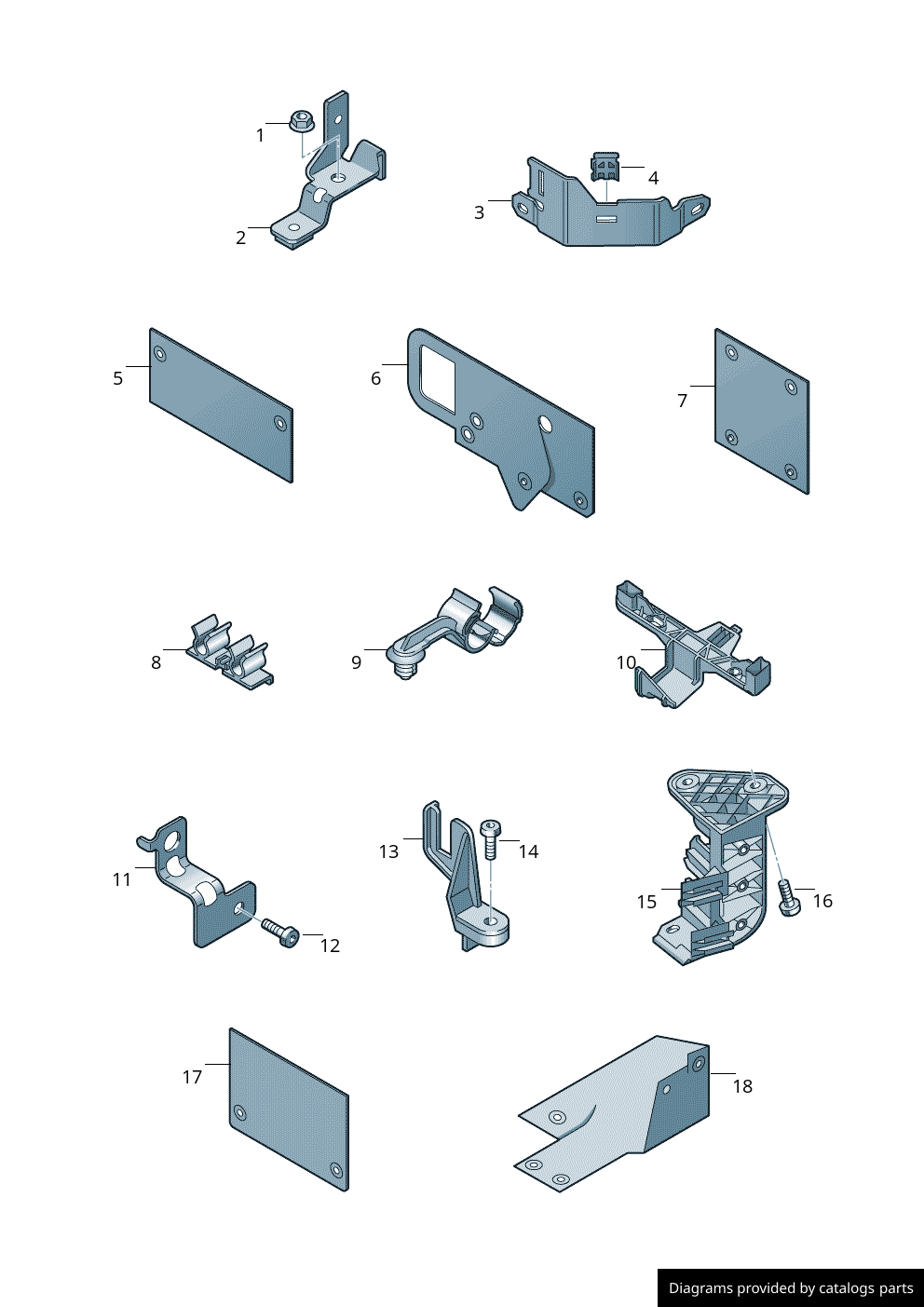 1
2
3
4
5
6
7
8
9
10
11
12
13
14
15
16
17
18

Diagrams provided by catalogs parts