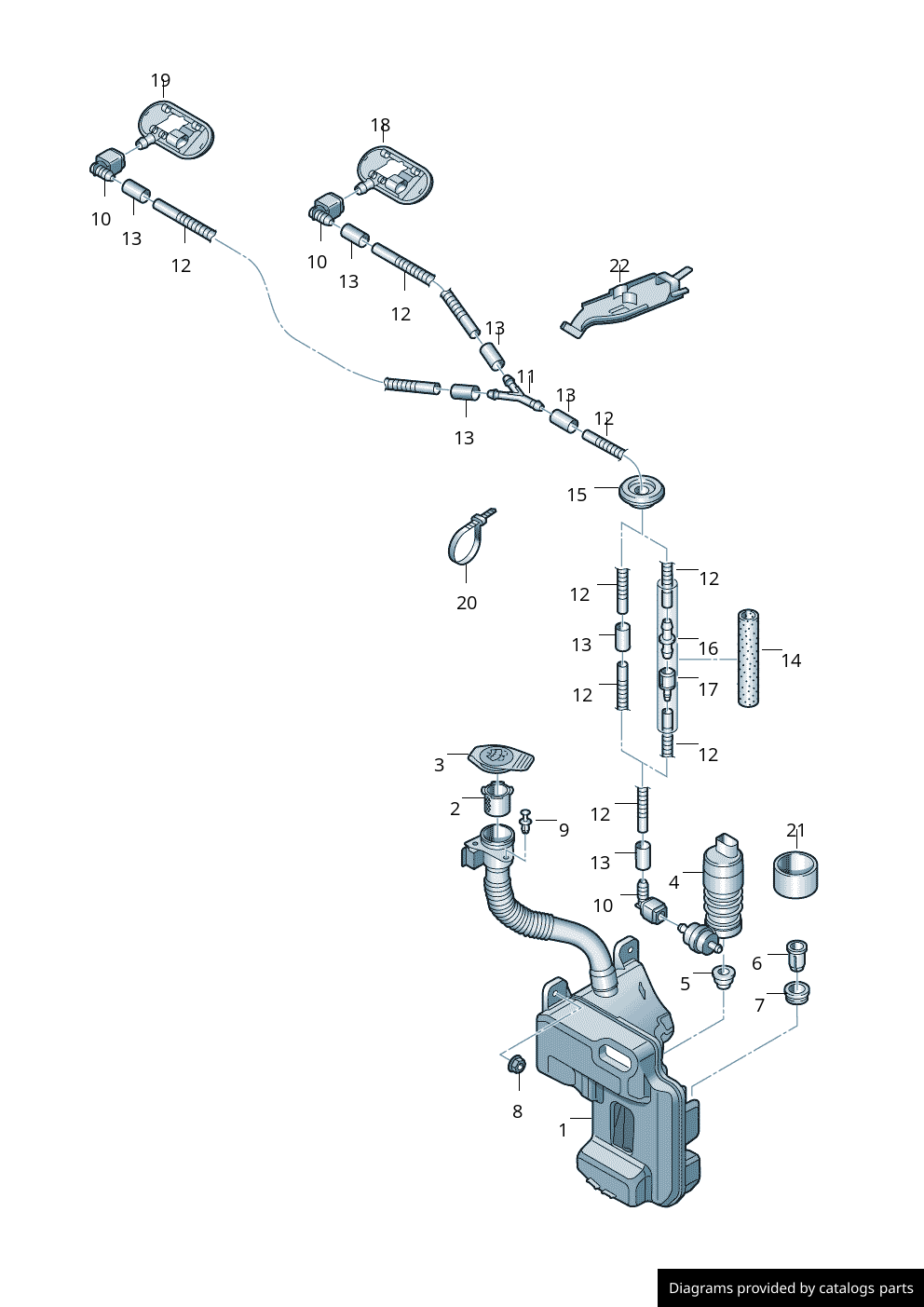 19
18
10
13
12
10
13
12
22
13
11
13
12
13
15
20
12
12
13
16
14
12
17
12
3
2
9
12
13
21
4
10
6
5
7
8
1
Diagrams provided by catalogs parts