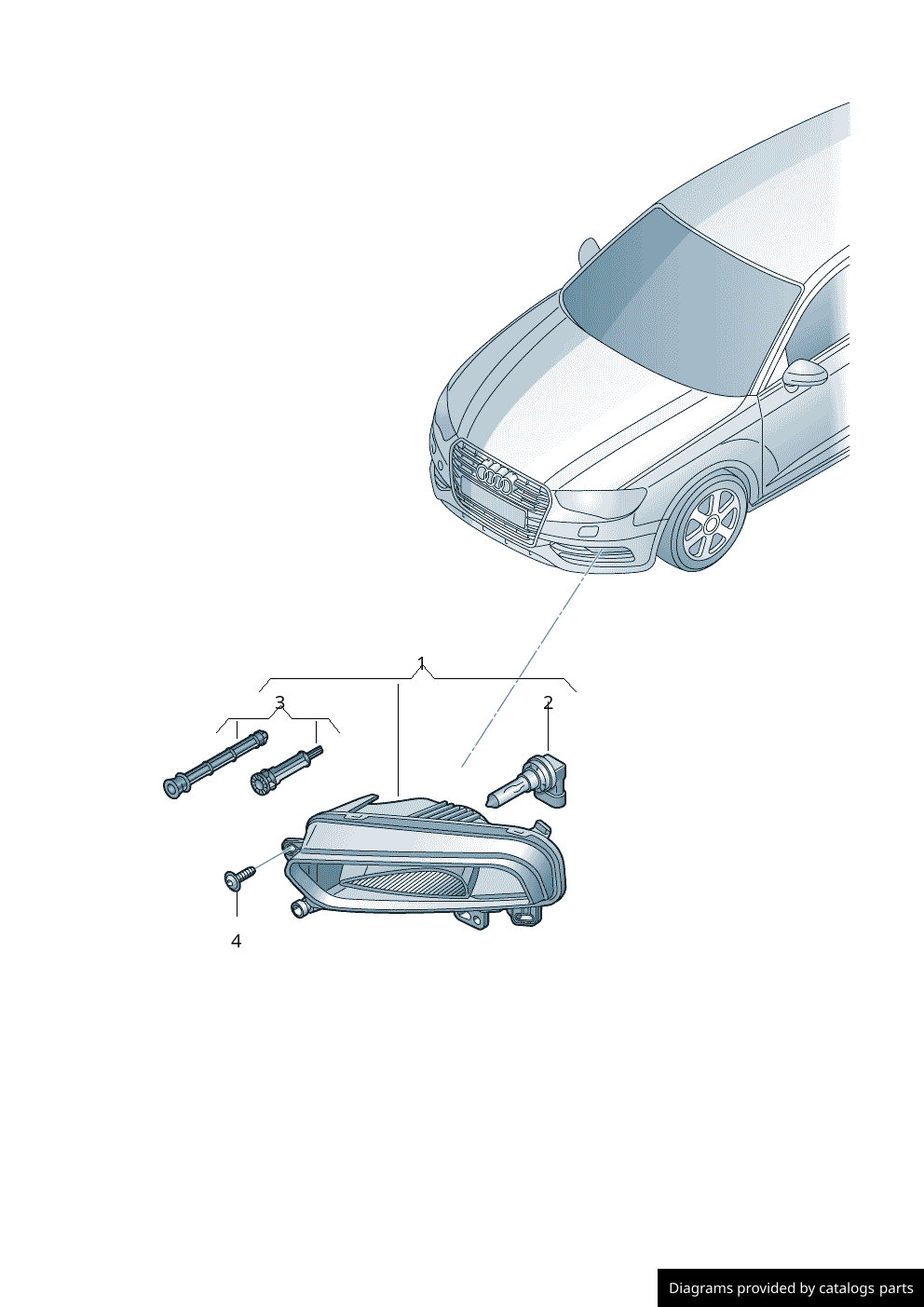 1
3
2
4
Diagrams provided by catalogs parts