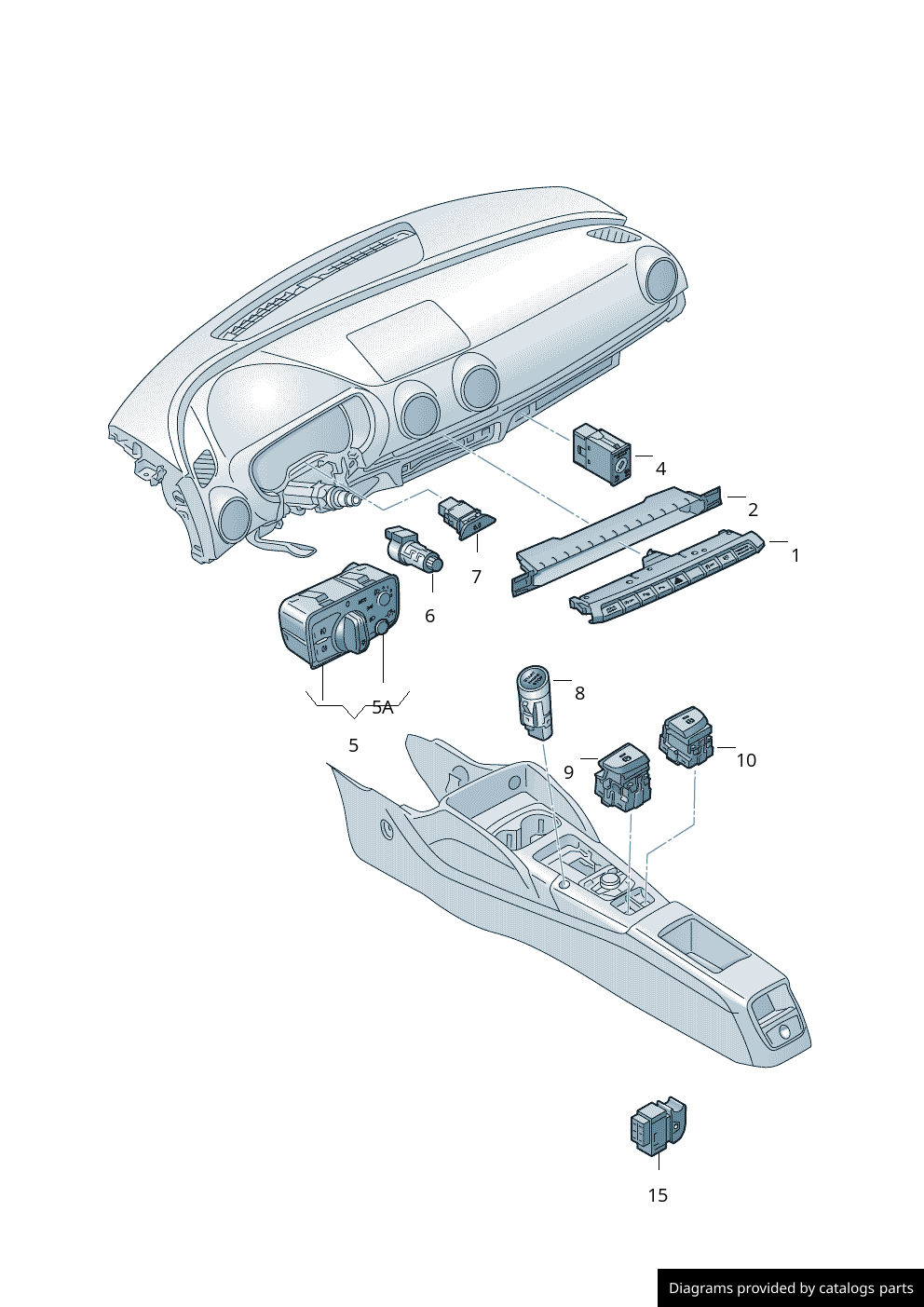 4
2
1
7
6
5A
5
8
9
10
15
Diagrams provided by catalogs parts