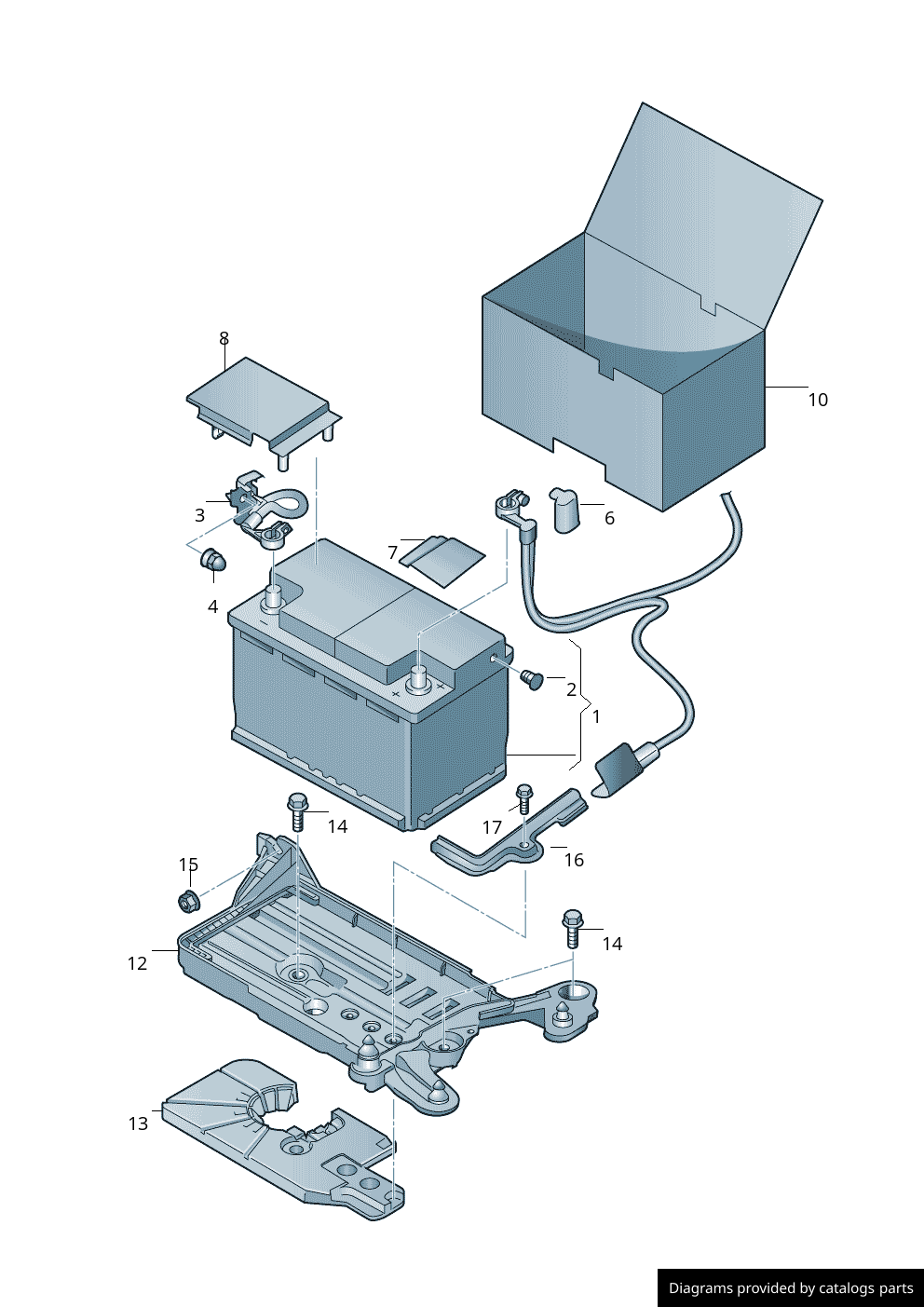 8
10
3
6
7
4
2
1
14
17
16
15
14
12
13
Diagrams provided by catalogs parts