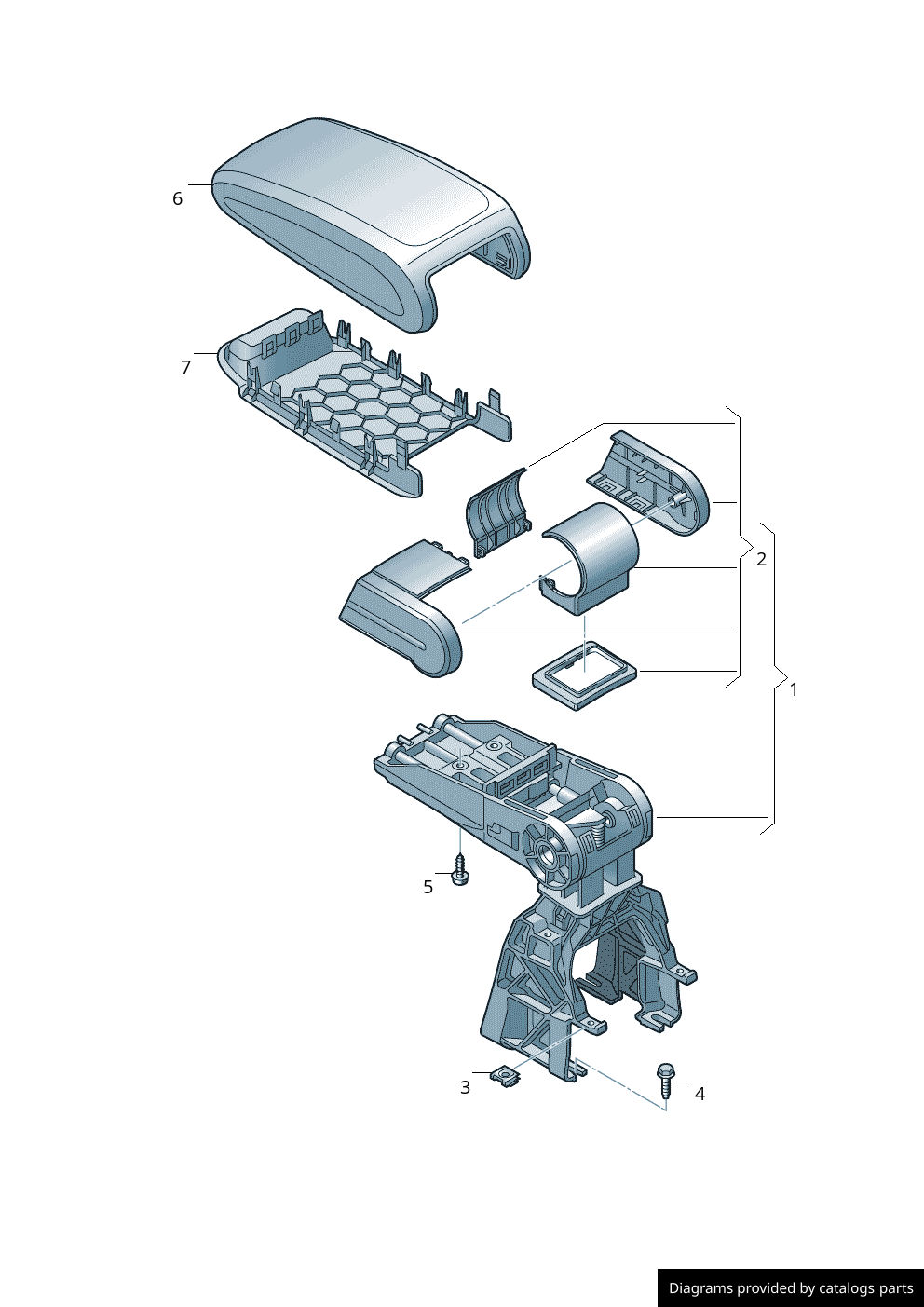 6
7
2
1
5
3
4
Diagrams provided by catalogs parts