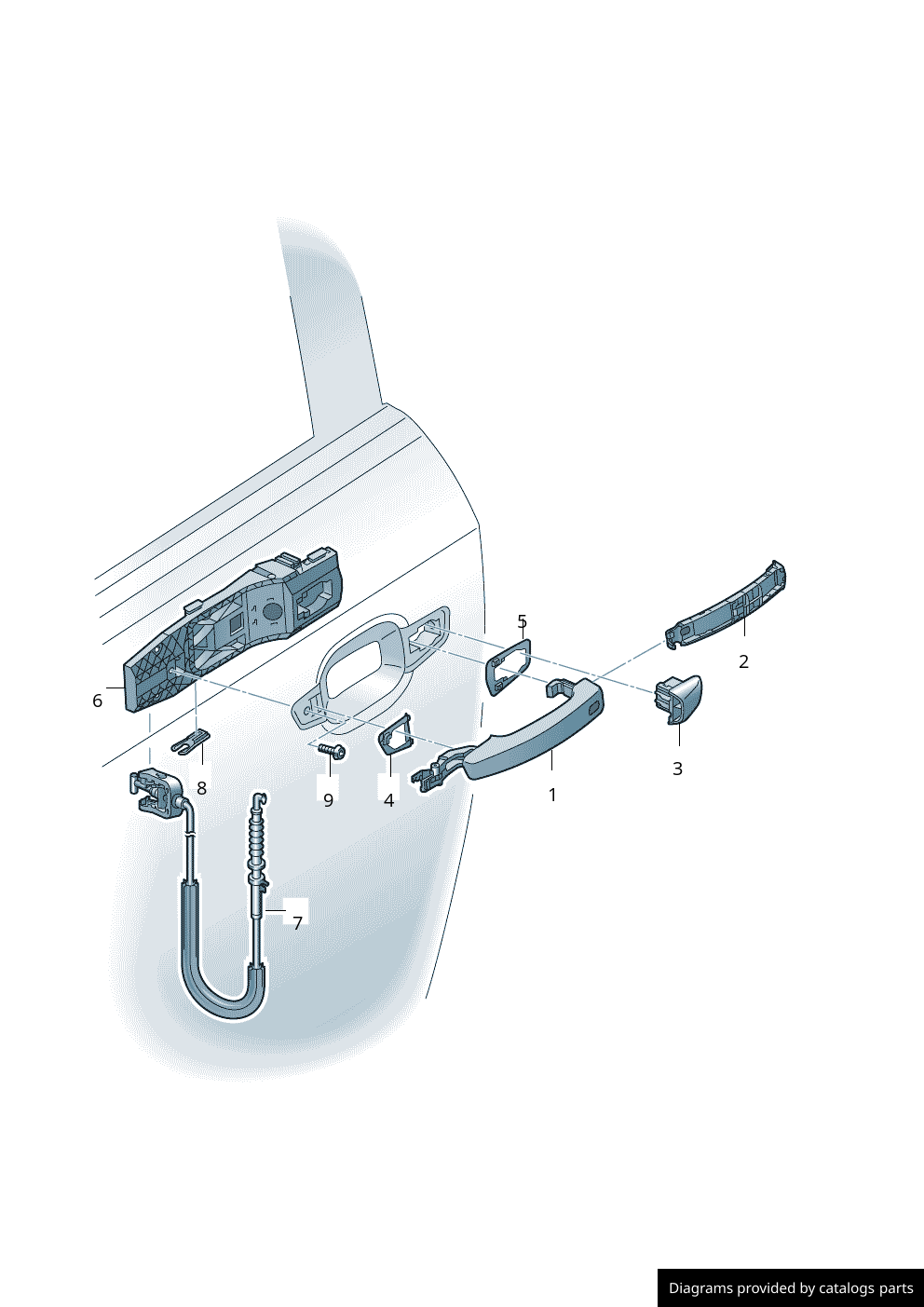 5
2
6
3
8
9
4
1
7
Diagrams provided by catalogs parts