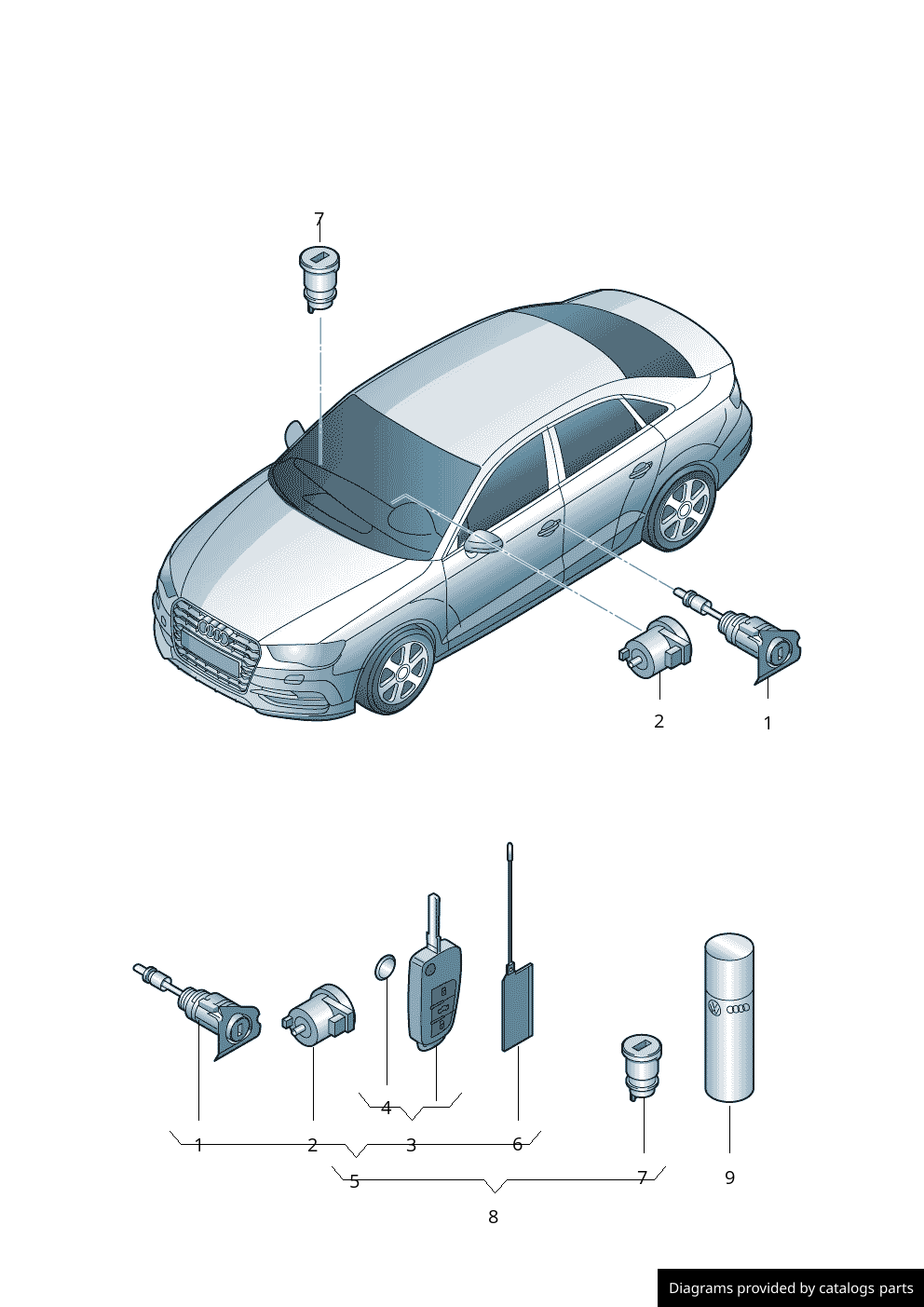 7

2

1

4

1

2

3

6

5

7

9

8

Diagrams provided by catalogs parts