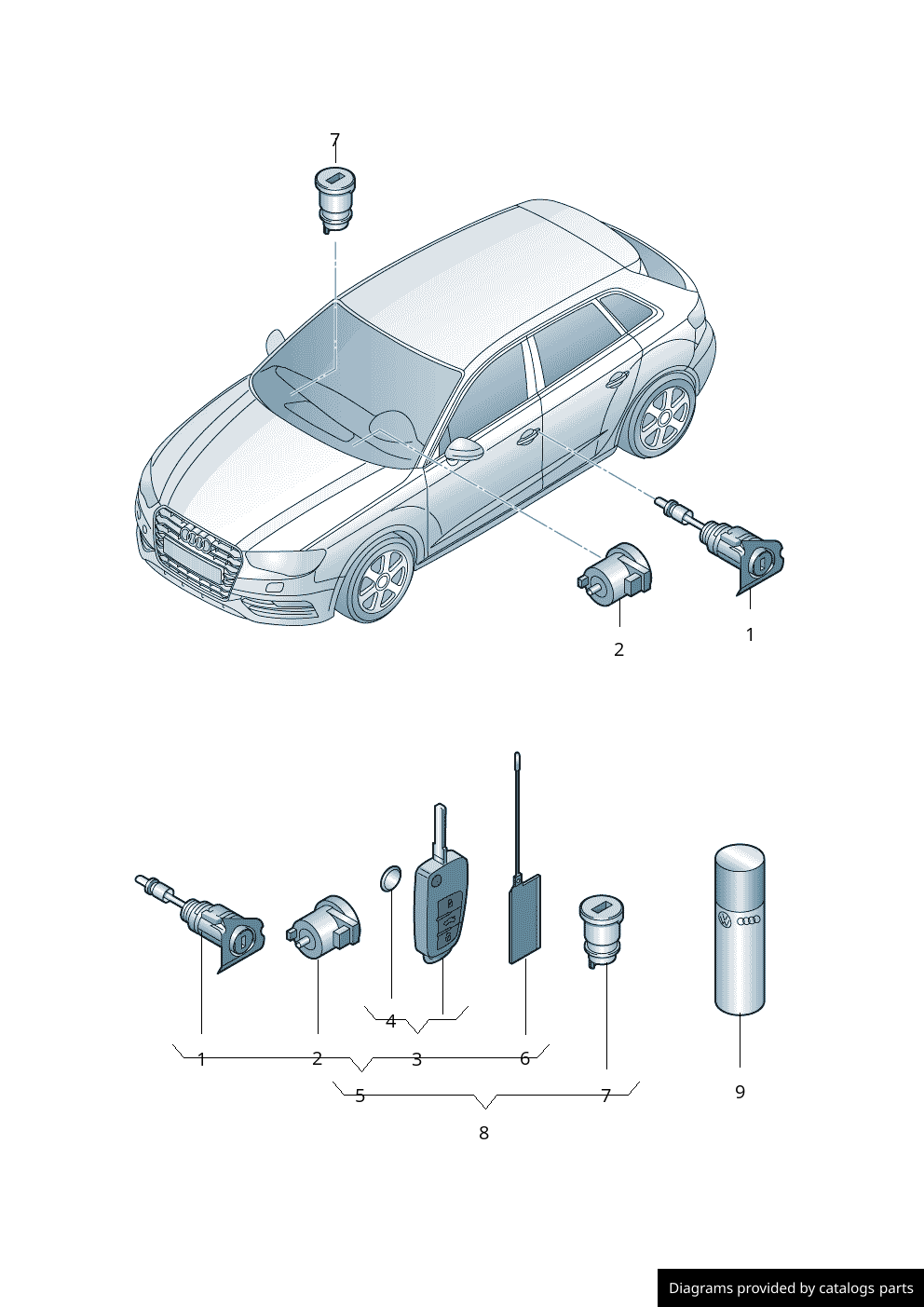 7

2

1

4

1 2 3 6

5 7

8

9

Diagrams provided by catalogs parts